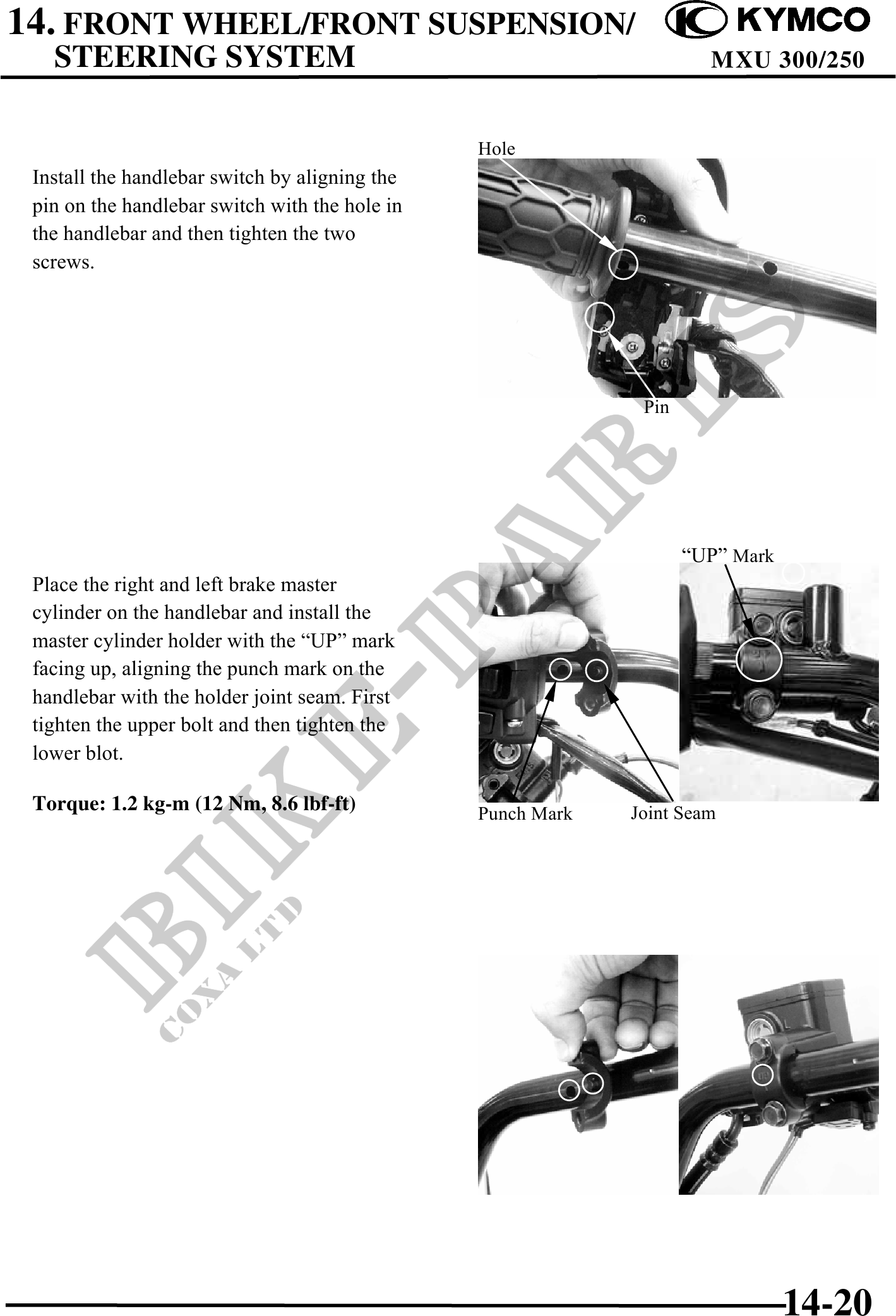 14. FRONT WHEEL/FRONT SUSPENSION/ STEERING SYSTEM

KYMCO

MXU 300/250

Install the handlebar switch by aligning the pin on the handlebar switch with the hole in the handlebar and then tighten the two screws.

Hole

Pin

Place the right and left brake master cylinder on the handlebar and install the master cylinder holder with the “UP” mark facing up, aligning the punch mark on the handlebar with the holder joint seam. First tighten the upper bolt and then tighten the lower blot.

Torque: 1.2 kg-m (12 Nm, 8.6 lbf-ft)

“UP” Mark

Punch Mark

Joint Seam

BIKE-PARTS

COXA LTD

14-20