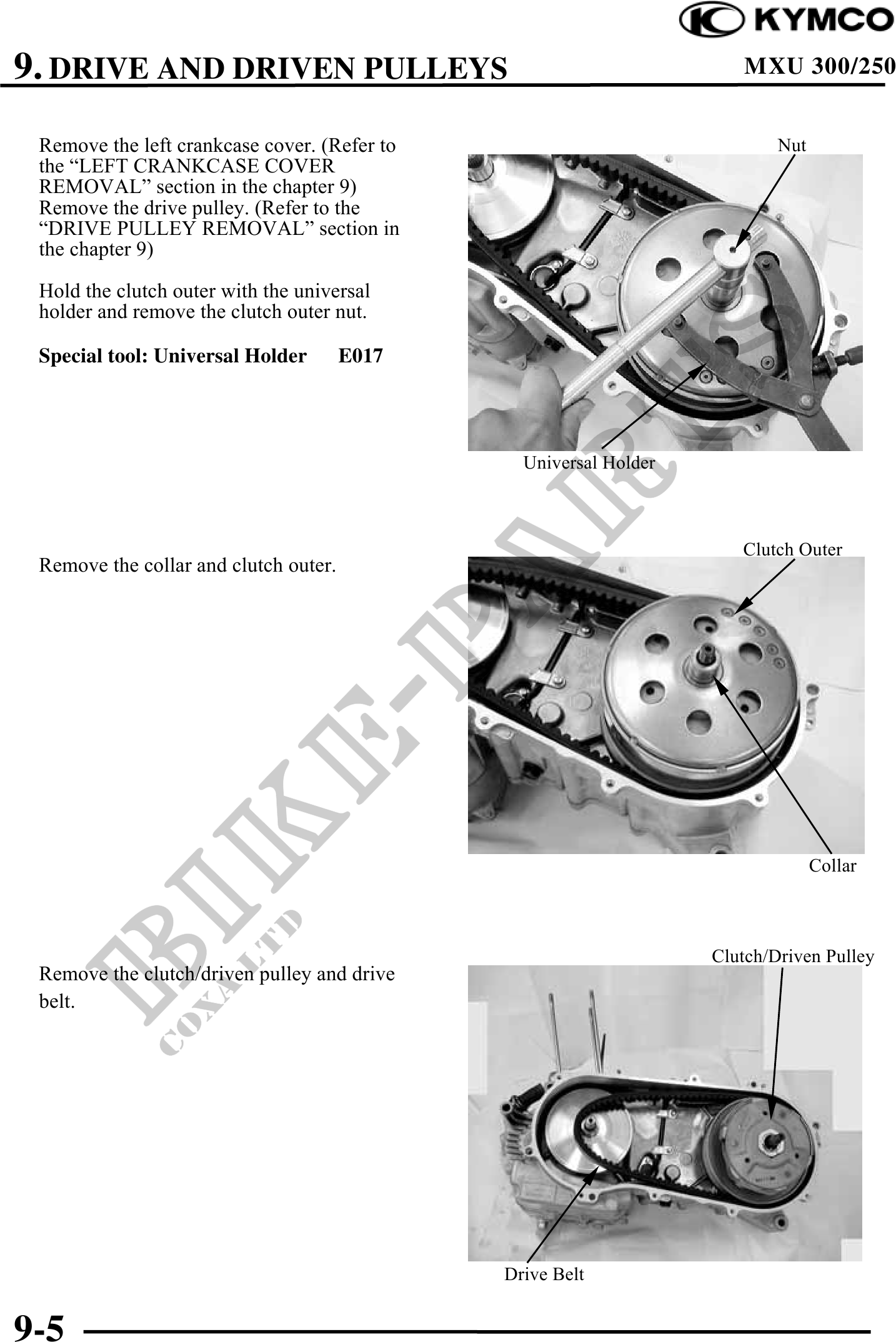 KYMCO

9. DRIVE AND DRIVEN PULLEYS

MXU 300/250

Remove the left crankcase cover. (Refer to the “LEFT CRANKCASE COVER REMOVAL” section in the chapter 9)
Remove the drive pulley. (Refer to the “DRIVE PULLEY REMOVAL” section in the chapter 9)

Hold the clutch outer with the universal holder and remove the clutch outer nut.

**Special tool: Universal Holder E017**

Nut

Universal Holder

Remove the collar and clutch outer.

Clutch Outer

Collar

Remove the clutch/driven pulley and drive belt.

Clutch/Driven Pulley

Drive Belt

BIKE-PARTS
COXA LTD

9-5