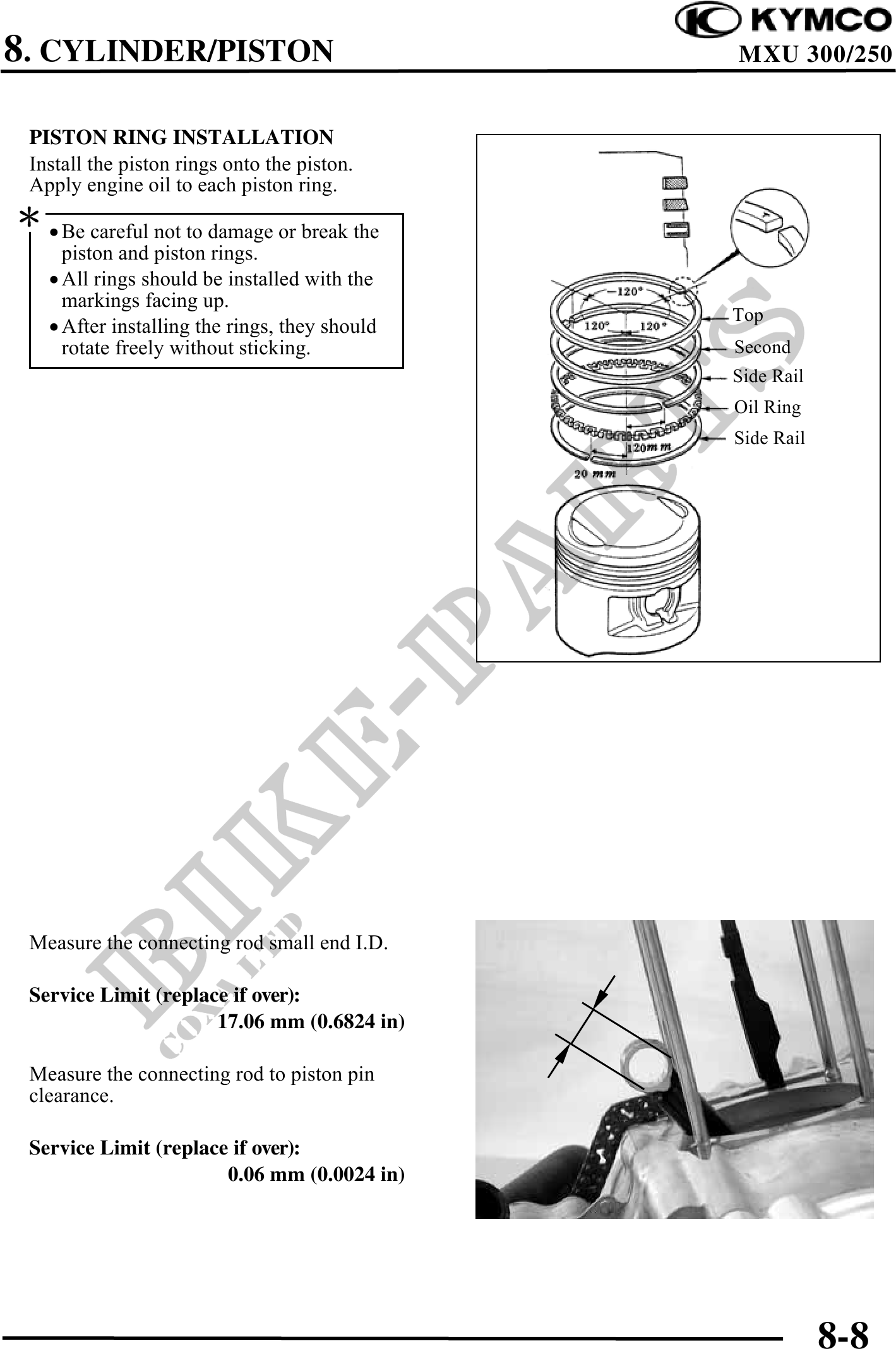 KYMCO

8. CYLINDER/PISTON

MXU 300/250

PISTON RING INSTALLATION
Install the piston rings onto the piston. Apply engine oil to each piston ring.

*
• Be careful not to damage or break the piston and piston rings.
• All rings should be installed with the markings facing up.
• After installing the rings, they should rotate freely without sticking.

120°
120°
120°
120mm
20 mm
Top
Second
Side Rail
Oil Ring
Side Rail

BIKE-PARTS
CO., LTD

Measure the connecting rod small end I.D.

Service Limit (replace if over):
17.06 mm (0.6824 in)

Measure the connecting rod to piston pin clearance.

Service Limit (replace if over):
0.06 mm (0.0024 in)

8-8