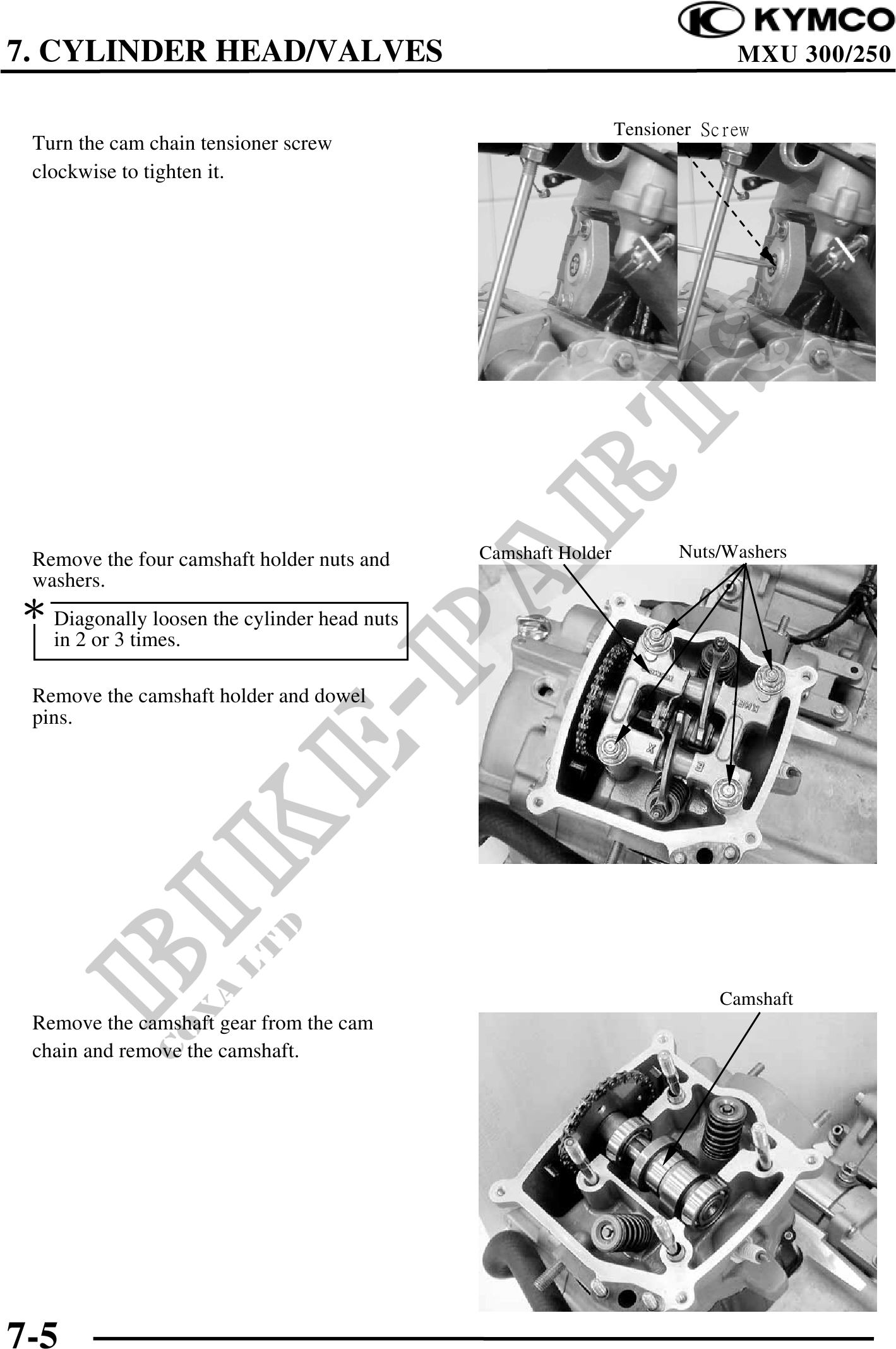 KYMCO

7. CYLINDER HEAD/VALVES

MXU 300/250

Turn the cam chain tensioner screw clockwise to tighten it.

Tensioner Screw

Remove the four camshaft holder nuts and washers.

*

Diagonally loosen the cylinder head nuts in 2 or 3 times.

Remove the camshaft holder and dowel pins.

Camshaft Holder

Nuts/Washers

Remove the camshaft gear from the cam chain and remove the camshaft.

Camshaft

BIKE-PARTS
COXA LTD

7-5