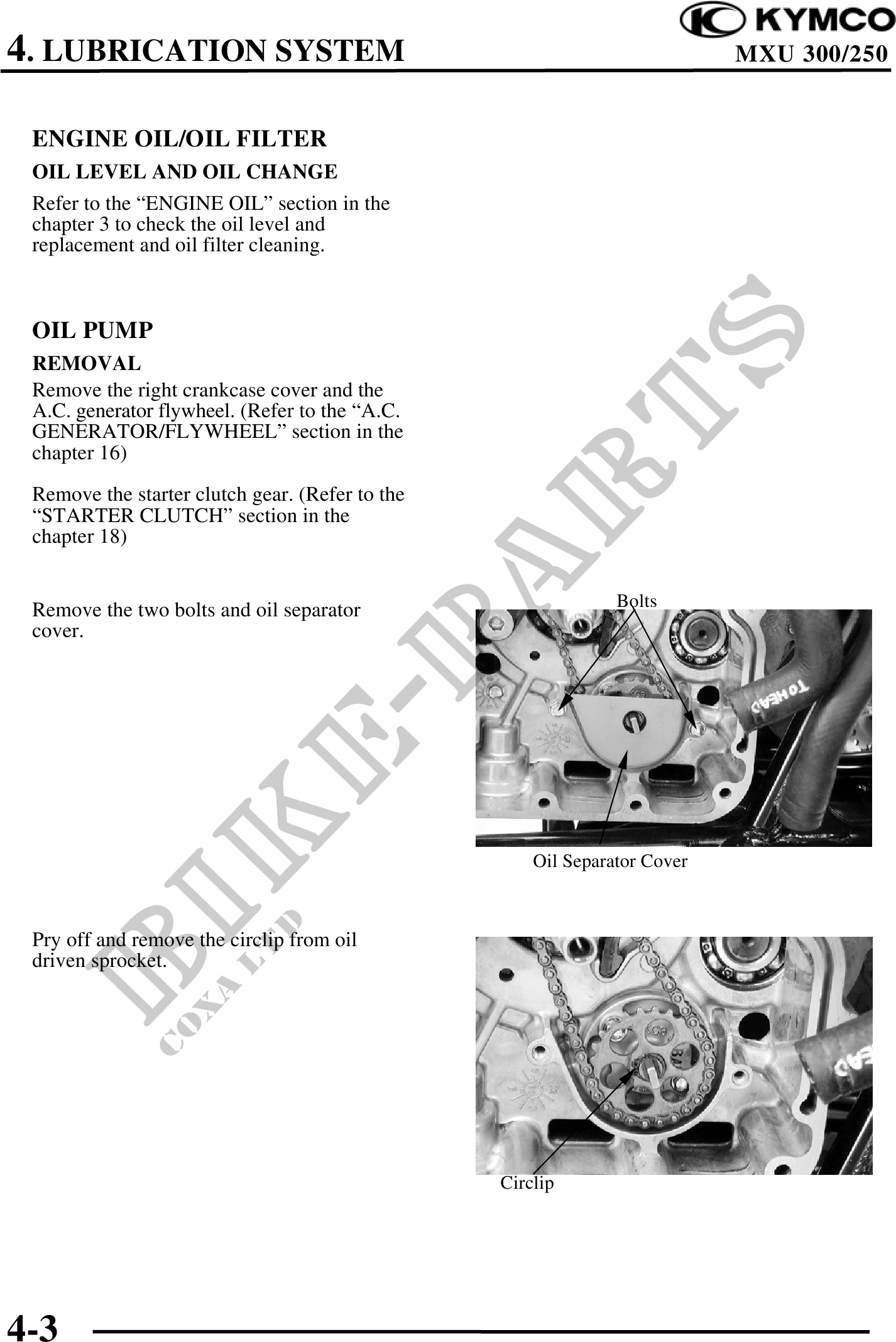 KYMCO

4. LUBRICATION SYSTEM

MXU 300/250

ENGINE OIL/OIL FILTER

OIL LEVEL AND OIL CHANGE

Refer to the “ENGINE OIL” section in the chapter 3 to check the oil level and replacement and oil filter cleaning.

OIL PUMP

REMOVAL

Remove the right crankcase cover and the A.C. generator flywheel. (Refer to the “A.C. GENERATOR/FLYWHEEL” section in the chapter 16)

Remove the starter clutch gear. (Refer to the “STARTER CLUTCH” section in the chapter 18)

Remove the two bolts and oil separator cover.

Bolts

TOHEAD

Oil Separator Cover

Pry off and remove the circlip from oil driven sprocket.

Circlip

BIKE-PARTS

COXA LTD

4-3