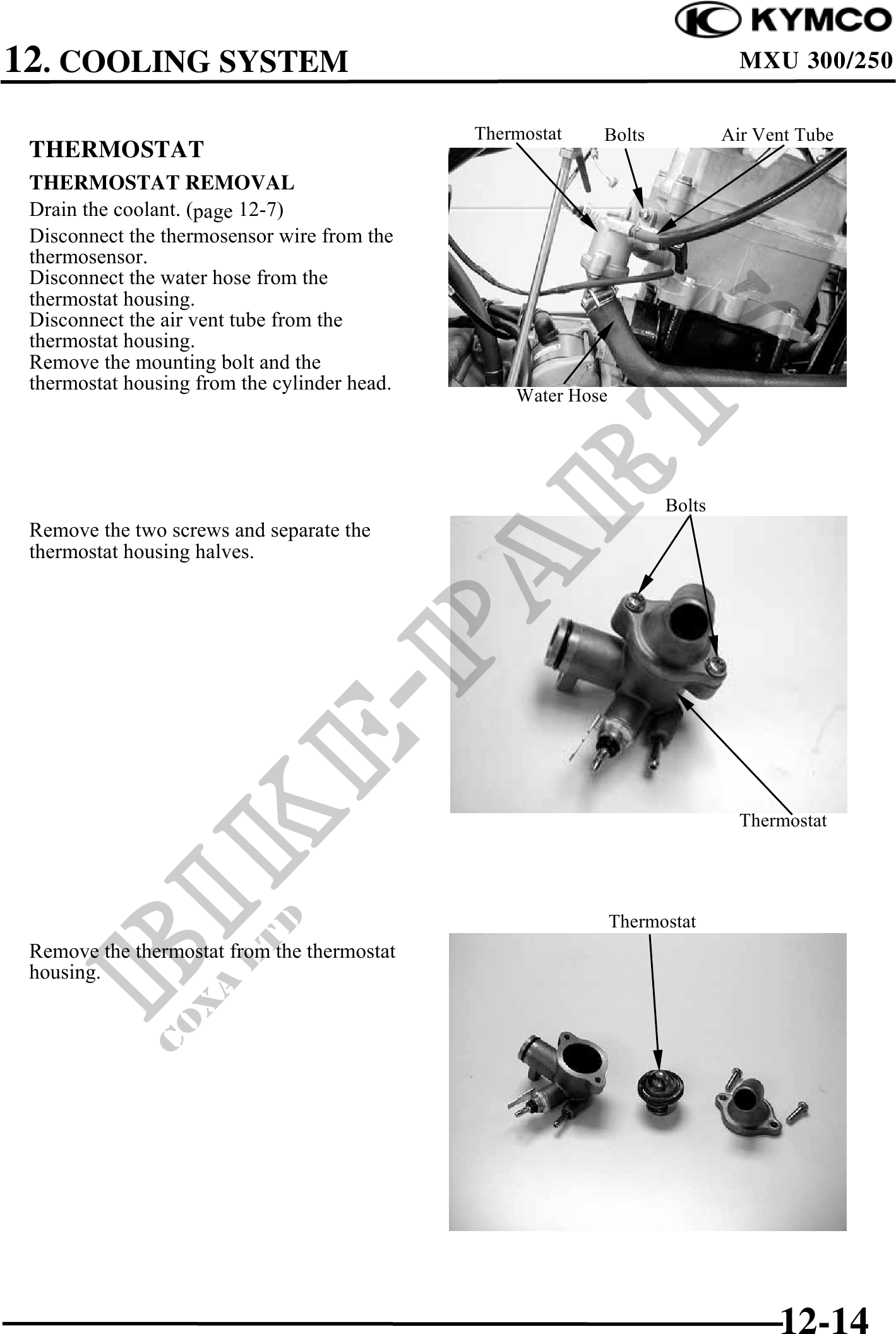 KYMCO

12. COOLING SYSTEM

MXU 300/250

THERMOSTAT

THERMOSTAT REMOVAL

Drain the coolant. (page 12-7)

Disconnect the thermosensor wire from the thermosensor.
Disconnect the water hose from the thermostat housing.
Disconnect the air vent tube from the thermostat housing.
Remove the mounting bolt and the thermostat housing from the cylinder head.

Thermostat Bolts Air Vent Tube

Water Hose

Remove the two screws and separate the thermostat housing halves.

Bolts

Thermostat

Remove the thermostat from the thermostat housing.

Thermostat

BIKE-PARTS

COXA LTD

12-14