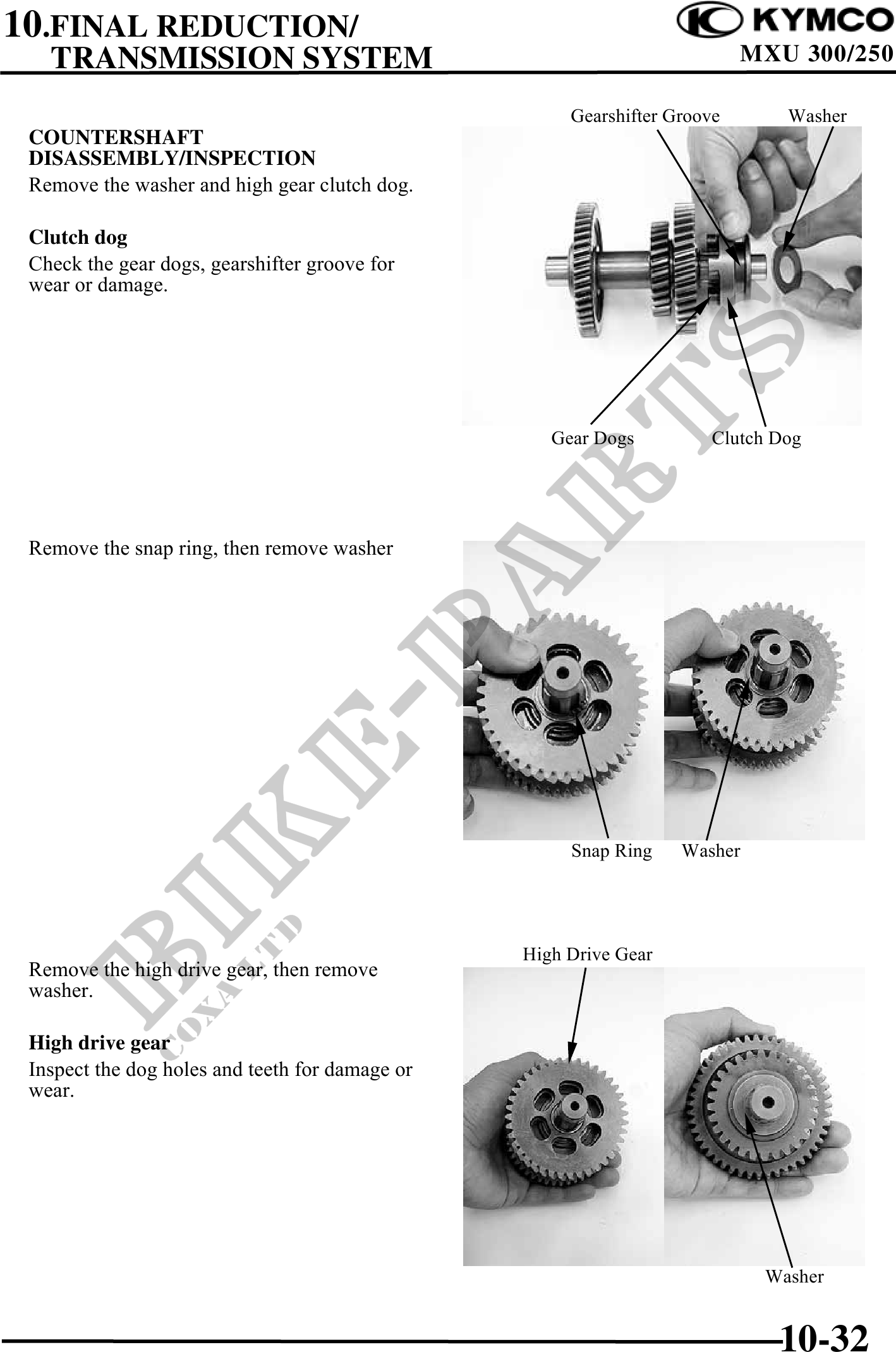 10.FINAL REDUCTION/
TRANSMISSION SYSTEM

KYMCO
MXU 300/250

COUNTERSHAFT
DISASSEMBLY/INSPECTION
Remove the washer and high gear clutch dog.

Clutch dog
Check the gear dogs, gearshifter groove for wear or damage.

Gearshifter Groove
Washer
Gear Dogs
Clutch Dog

Remove the snap ring, then remove washer

Snap Ring
Washer

Remove the high drive gear, then remove washer.

High drive gear
Inspect the dog holes and teeth for damage or wear.

High Drive Gear
Washer

BIKE-PARTS
COXA LTD

10-32