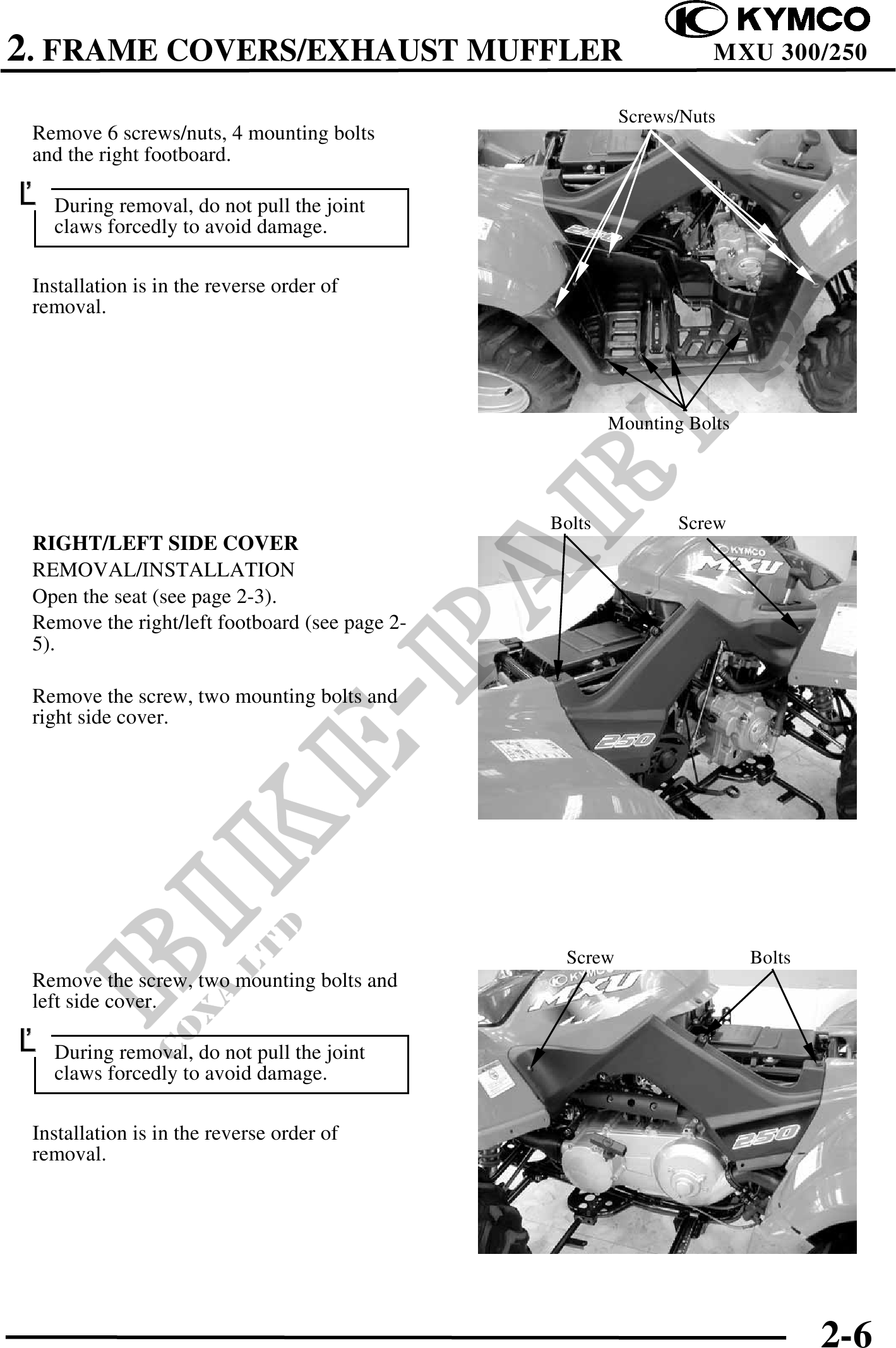 KYMCO

2. FRAME COVERS/EXHAUST MUFFLER

MXU 300/250

Remove 6 screws/nuts, 4 mounting bolts and the right footboard.

During removal, do not pull the joint claws forcedly to avoid damage.

Installation is in the reverse order of removal.

Screws/Nuts

Mounting Bolts

RIGHT/LEFT SIDE COVER

REMOVAL/INSTALLATION

Open the seat (see page 2-3).

Remove the right/left footboard (see page 2-5).

Remove the screw, two mounting bolts and right side cover.

Bolts

Screw

KYMCO

MXU

250

Remove the screw, two mounting bolts and left side cover.

During removal, do not pull the joint claws forcedly to avoid damage.

Installation is in the reverse order of removal.

Screw

Bolts

MXU

250

BIKE-PARTS

COXA LTD

2-6