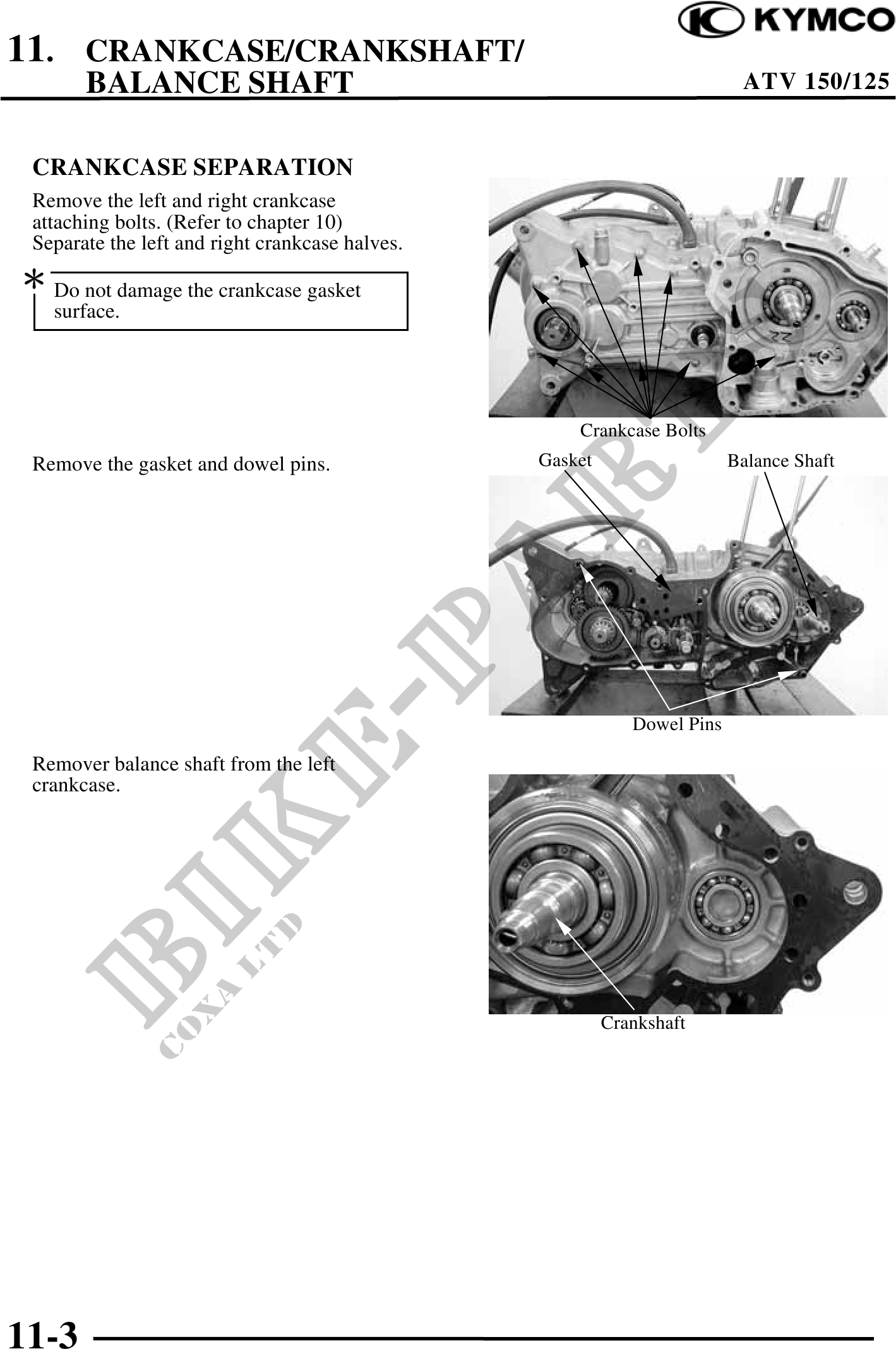 KYMCO

11. CRANKCASE/CRANKSHAFT/ BALANCE SHAFT

ATV 150/125

CRANKCASE SEPARATION

Remove the left and right crankcase attaching bolts. (Refer to chapter 10) Separate the left and right crankcase halves.

*

Do not damage the crankcase gasket surface.

Crankcase Bolts

Remove the gasket and dowel pins.

Gasket

Balance Shaft

Dowel Pins

Remover balance shaft from the left crankcase.

Crankshaft

BIKE-PARTS

COXA LTD

11-3