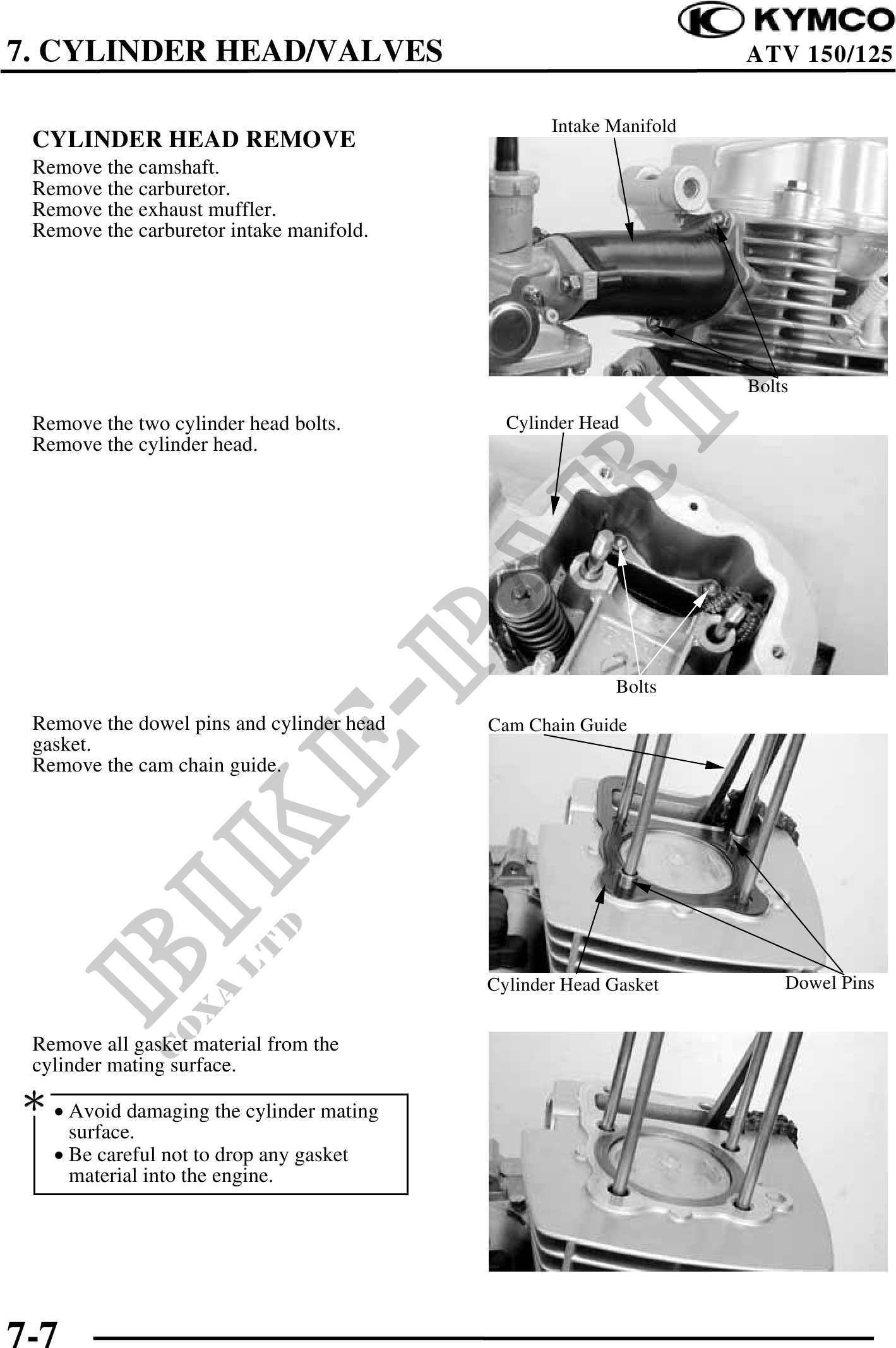 KYMCO

7. CYLINDER HEAD/VALVES

ATV 150/125

CYLINDER HEAD REMOVE

Remove the camshaft.
Remove the carburetor.
Remove the exhaust muffler.
Remove the carburetor intake manifold.

Intake Manifold

Bolts

Remove the two cylinder head bolts.
Remove the cylinder head.

Cylinder Head

Bolts

Remove the dowel pins and cylinder head gasket.
Remove the cam chain guide.

Cam Chain Guide

Cylinder Head Gasket

Dowel Pins

Remove all gasket material from the cylinder mating surface.

*

• Avoid damaging the cylinder mating surface.
• Be careful not to drop any gasket material into the engine.

BIKE-PARTS

COXA LTD

7-7