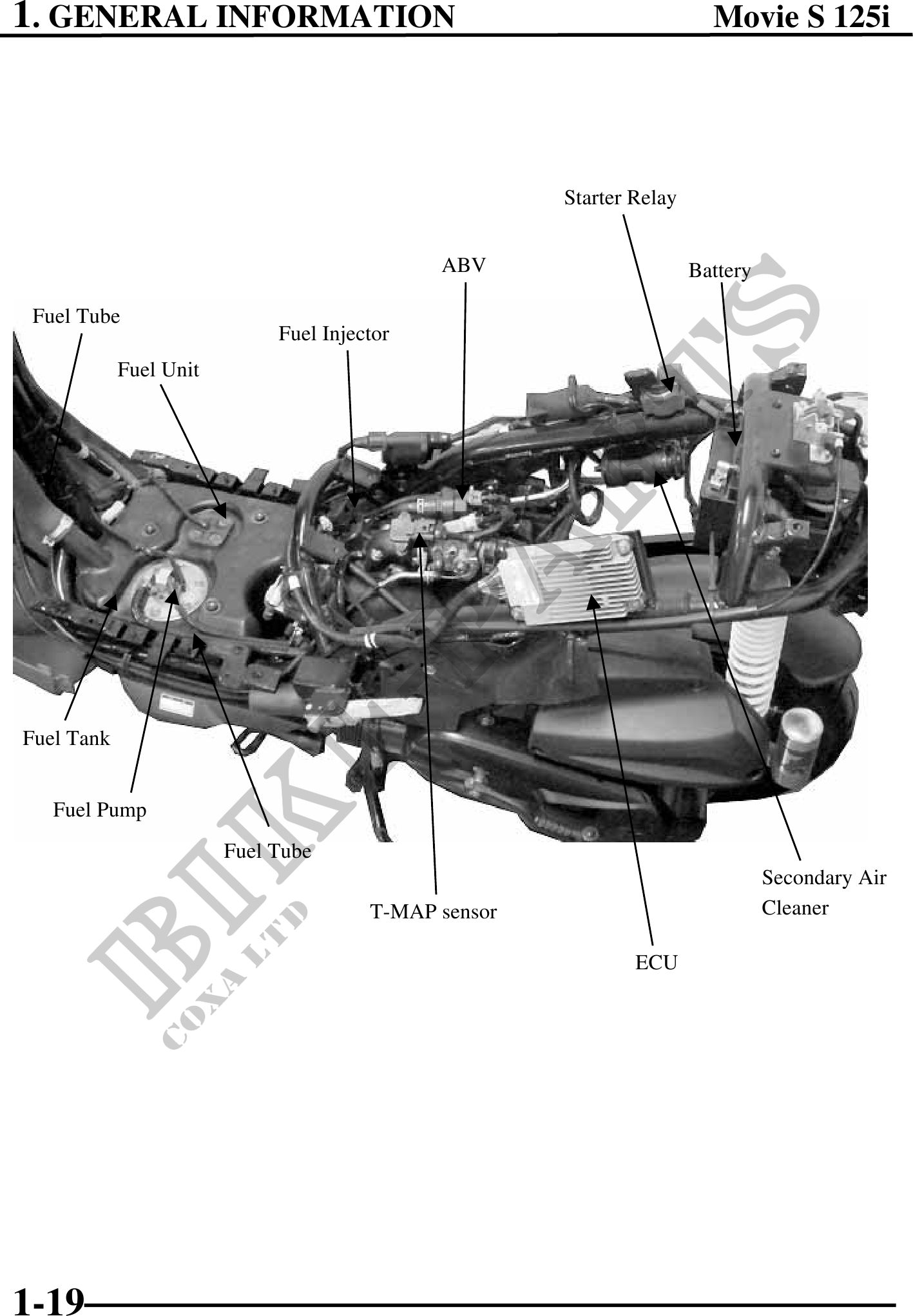 1. GENERAL INFORMATION Movie S 125i

Starter Relay

ABV

Battery

Fuel Tube

Fuel Injector

Fuel Unit

Fuel Tank

Fuel Pump

Fuel Tube

T-MAP sensor

Secondary Air Cleaner

ECU

BIKE PARTS
COXA LTD

1-19