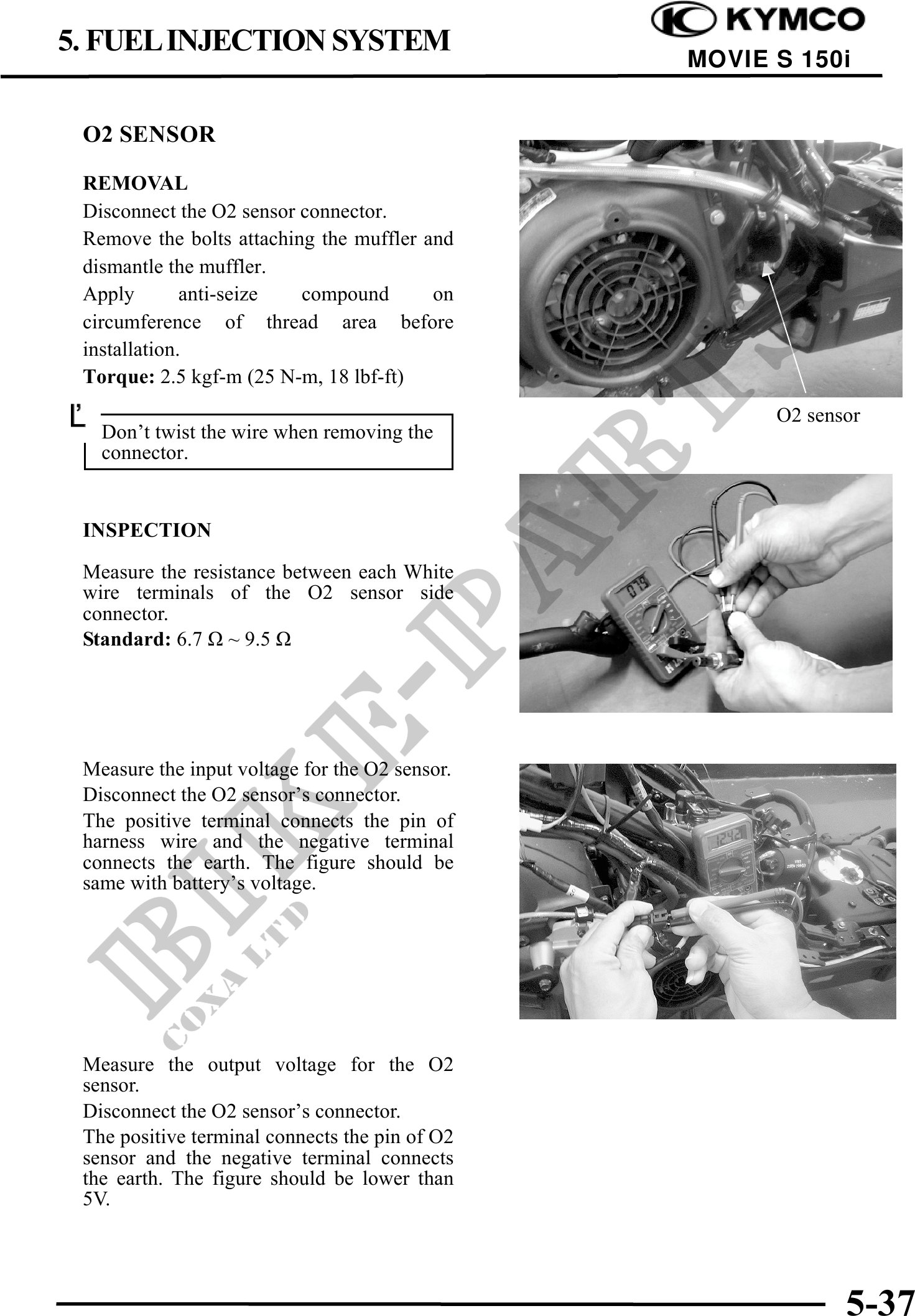 5. FUEL INJECTION SYSTEM

KYMCO

MOVIE S 150i

O2 SENSOR

REMOVAL

Disconnect the O2 sensor connector.

Remove the bolts attaching the muffler and dismantle the muffler.

Apply anti-seize compound on circumference of thread area before installation.

**Torque:** 2.5 kgf-m (25 N-m, 18 lbf-ft)

Don't twist the wire when removing the connector.

O2 sensor

INSPECTION

Measure the resistance between each White wire terminals of the O2 sensor side connector.

**Standard:** 6.7 Ω ~ 9.5 Ω

Measure the input voltage for the O2 sensor.

Disconnect the O2 sensor's connector.

The positive terminal connects the pin of harness wire and the negative terminal connects the earth. The figure should be same with battery's voltage.

Measure the output voltage for the O2 sensor.

Disconnect the O2 sensor's connector.

The positive terminal connects the pin of O2 sensor and the negative terminal connects the earth. The figure should be lower than 5V.

BIKE-PARTS COXA LTD

5-37