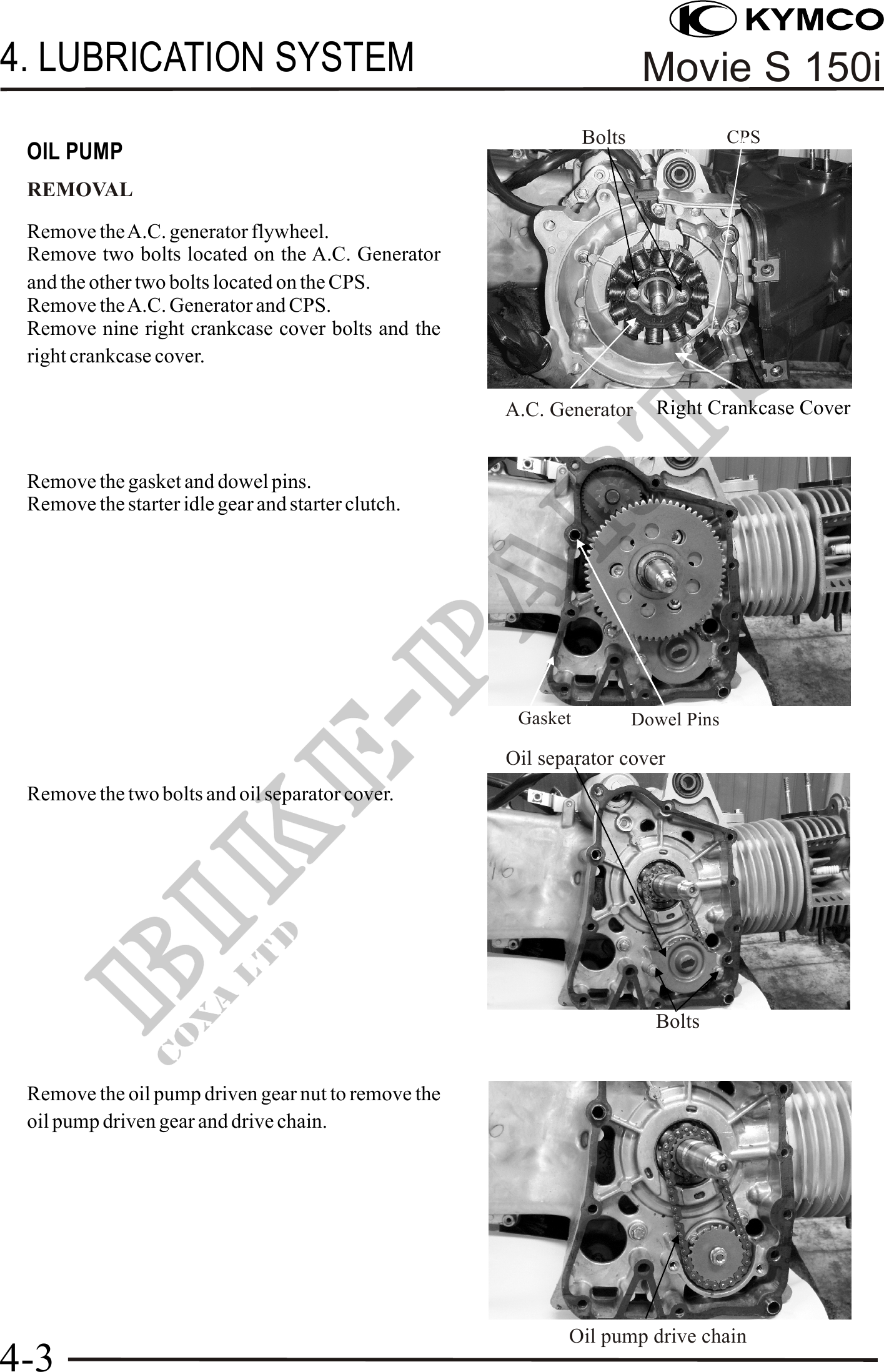 KYMCO

4. LUBRICATION SYSTEM

Movie S 150i

OIL PUMP

REMOVAL

Remove the A.C. generator flywheel.
Remove two bolts located on the A.C. Generator and the other two bolts located on the CPS.
Remove the A.C. Generator and CPS.
Remove nine right crankcase cover bolts and the right crankcase cover.

Bolts

CPS

A.C. Generator

Right Crankcase Cover

Remove the gasket and dowel pins.
Remove the starter idle gear and starter clutch.

Gasket

Dowel Pins

Remove the two bolts and oil separator cover.

Oil separator cover

Bolts

Remove the oil pump driven gear nut to remove the oil pump driven gear and drive chain.

Oil pump drive chain

BIKE-PARTS
COXA LTD

4-3