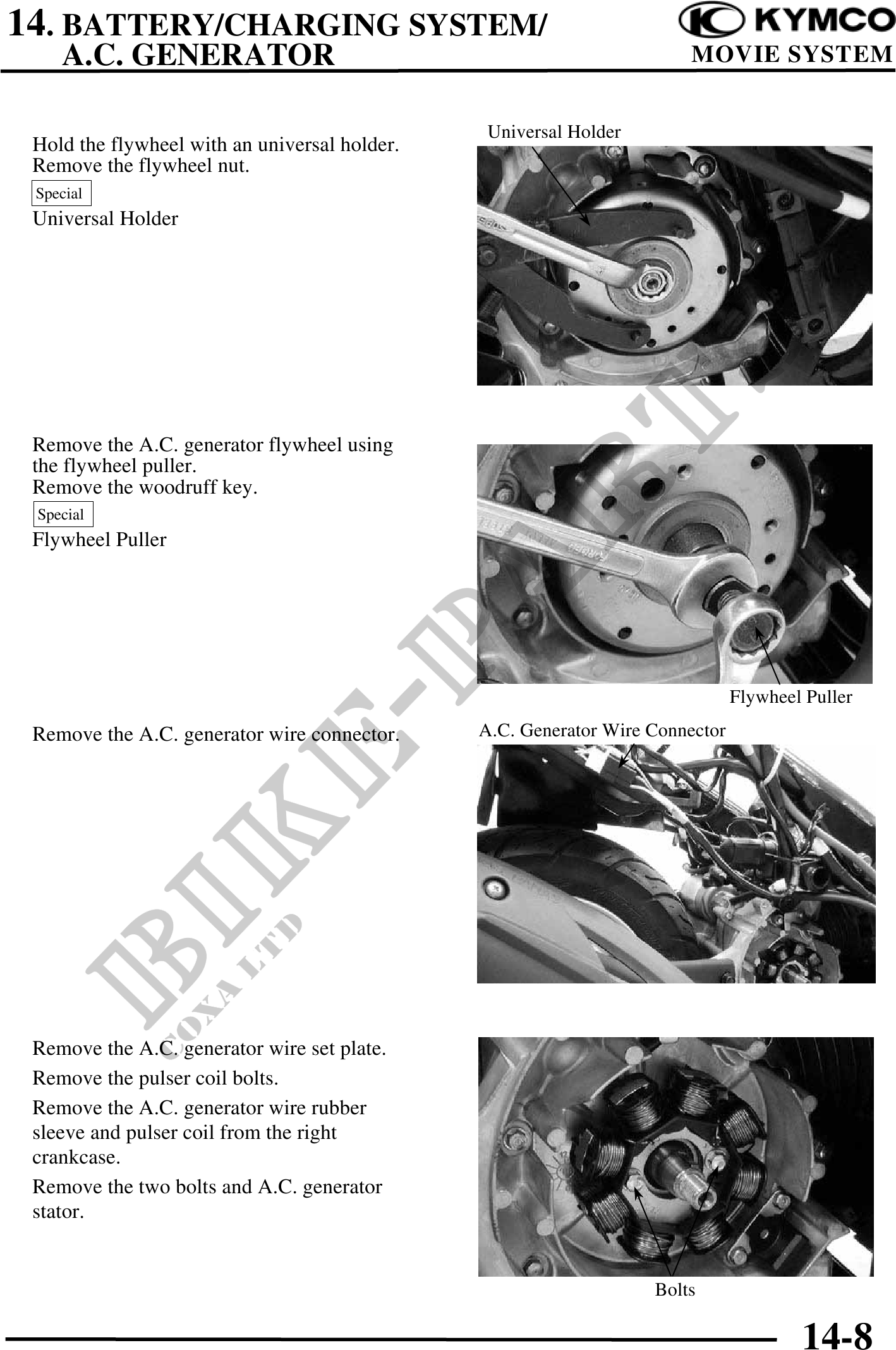 14. BATTERY/CHARGING SYSTEM/
A.C. GENERATOR

KYMCO
MOVIE SYSTEM

Hold the flywheel with an universal holder.
Remove the flywheel nut.

Special

Universal Holder

Universal Holder

Remove the A.C. generator flywheel using the flywheel puller.
Remove the woodruff key.

Special

Flywheel Puller

Flywheel Puller

Remove the A.C. generator wire connector.

A.C. Generator Wire Connector

Remove the A.C. generator wire set plate.

Remove the pulser coil bolts.

Remove the A.C. generator wire rubber sleeve and pulser coil from the right crankcase.

Remove the two bolts and A.C. generator stator.

Bolts

BIKE-PARTS
COXA LTD

14-8