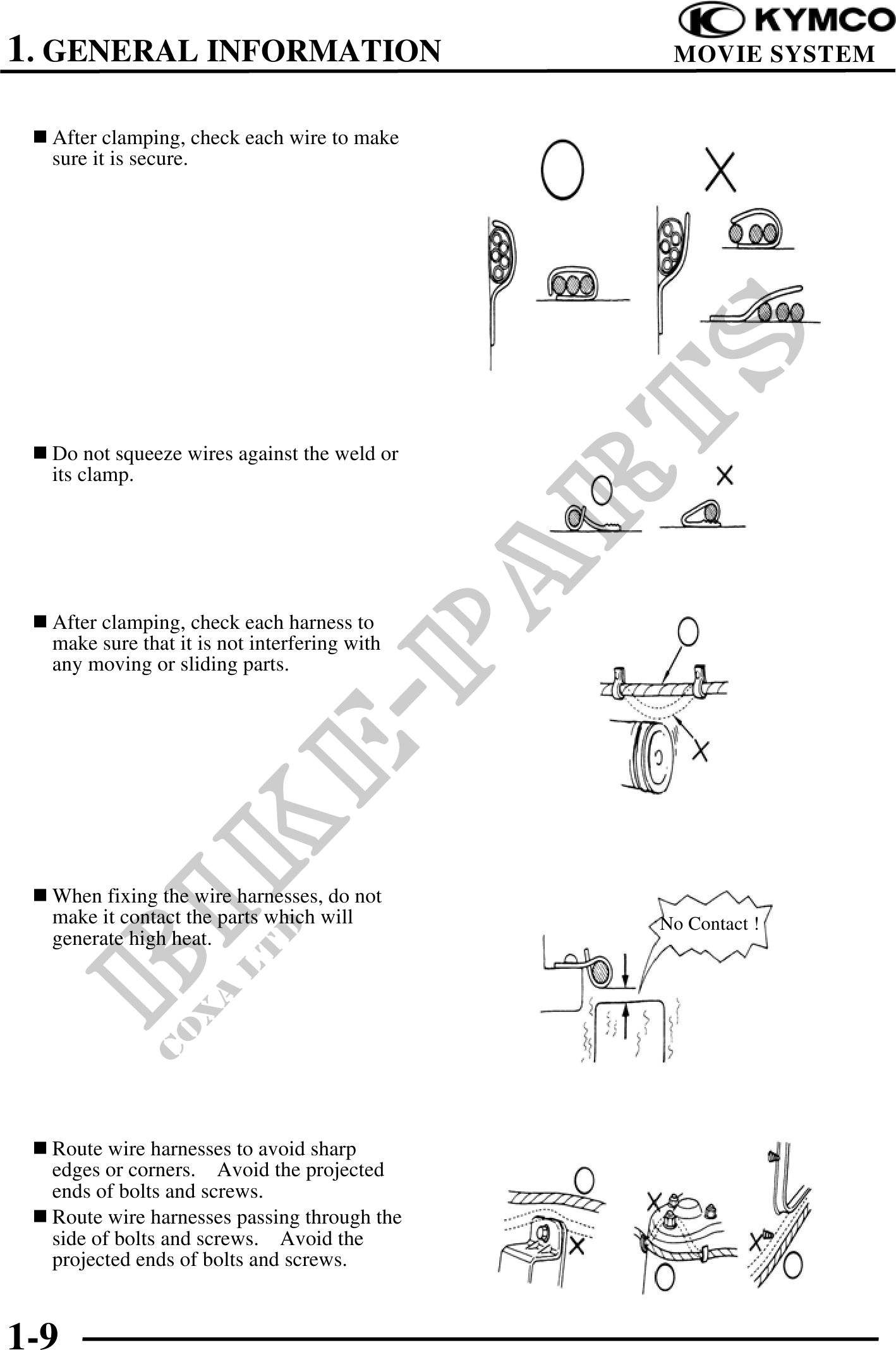 1. GENERAL INFORMATION

KYMCO
MOVIE SYSTEM

■ After clamping, check each wire to make sure it is secure.

■ Do not squeeze wires against the weld or its clamp.

■ After clamping, check each harness to make sure that it is not interfering with any moving or sliding parts.

■ When fixing the wire harnesses, do not make it contact the parts which will generate high heat.

No Contact !

■ Route wire harnesses to avoid sharp edges or corners. Avoid the projected ends of bolts and screws.

■ Route wire harnesses passing through the side of bolts and screws. Avoid the projected ends of bolts and screws.

BIKE-PARTS
COXA LTD

1-9