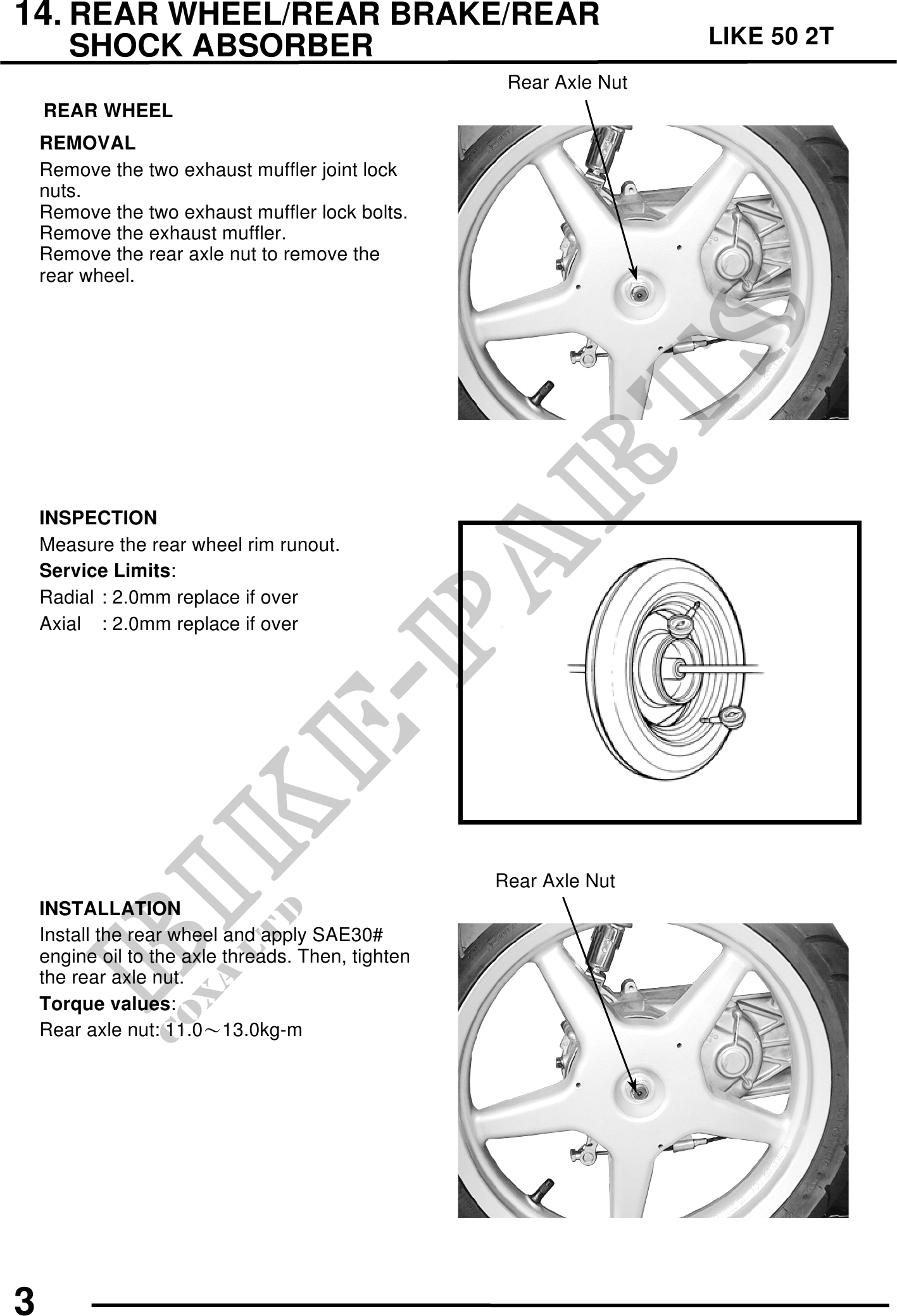 14. REAR WHEEL/REAR BRAKE/REAR SHOCK ABSORBER

LIKE 50 2T

REAR WHEEL

REMOVAL

Remove the two exhaust muffler joint lock nuts.
Remove the two exhaust muffler lock bolts.
Remove the exhaust muffler.
Remove the rear axle nut to remove the rear wheel.

Rear Axle Nut

INSPECTION

Measure the rear wheel rim runout.

Service Limits:

Radial : 2.0mm replace if over

Axial : 2.0mm replace if over

INSTALLATION

Install the rear wheel and apply SAE30# engine oil to the axle threads. Then, tighten the rear axle nut.

Torque values:

Rear axle nut: 11.0～13.0kg-m

Rear Axle Nut

BIKE-PARTS

COXA LTD

3