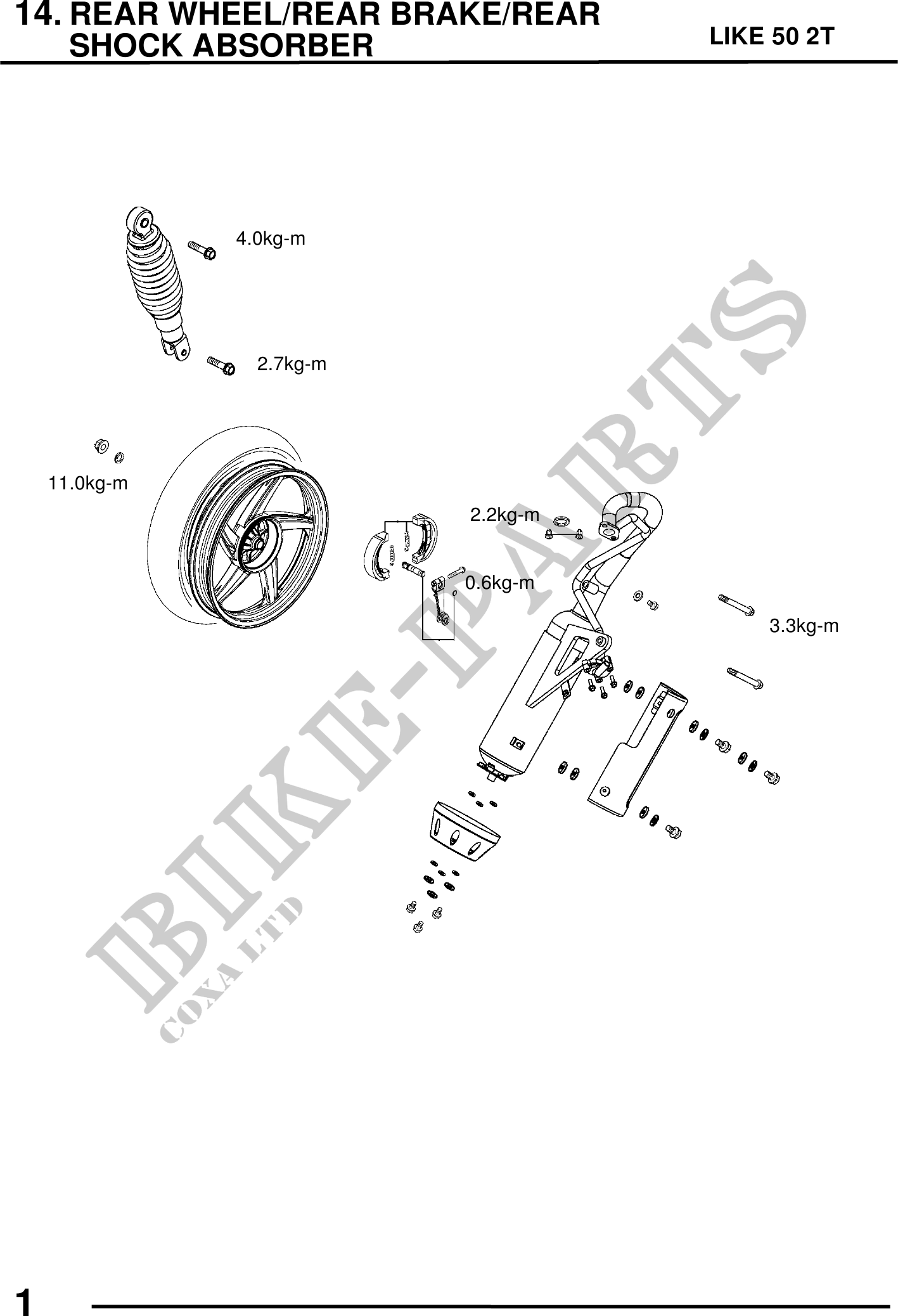 14. REAR WHEEL/REAR BRAKE/REAR SHOCK ABSORBER

LIKE 50 2T

4.0kg-m

2.7kg-m

11.0kg-m

2.2kg-m

0.6kg-m

3.3kg-m

BIKE-PARTS

COXA LTD

1