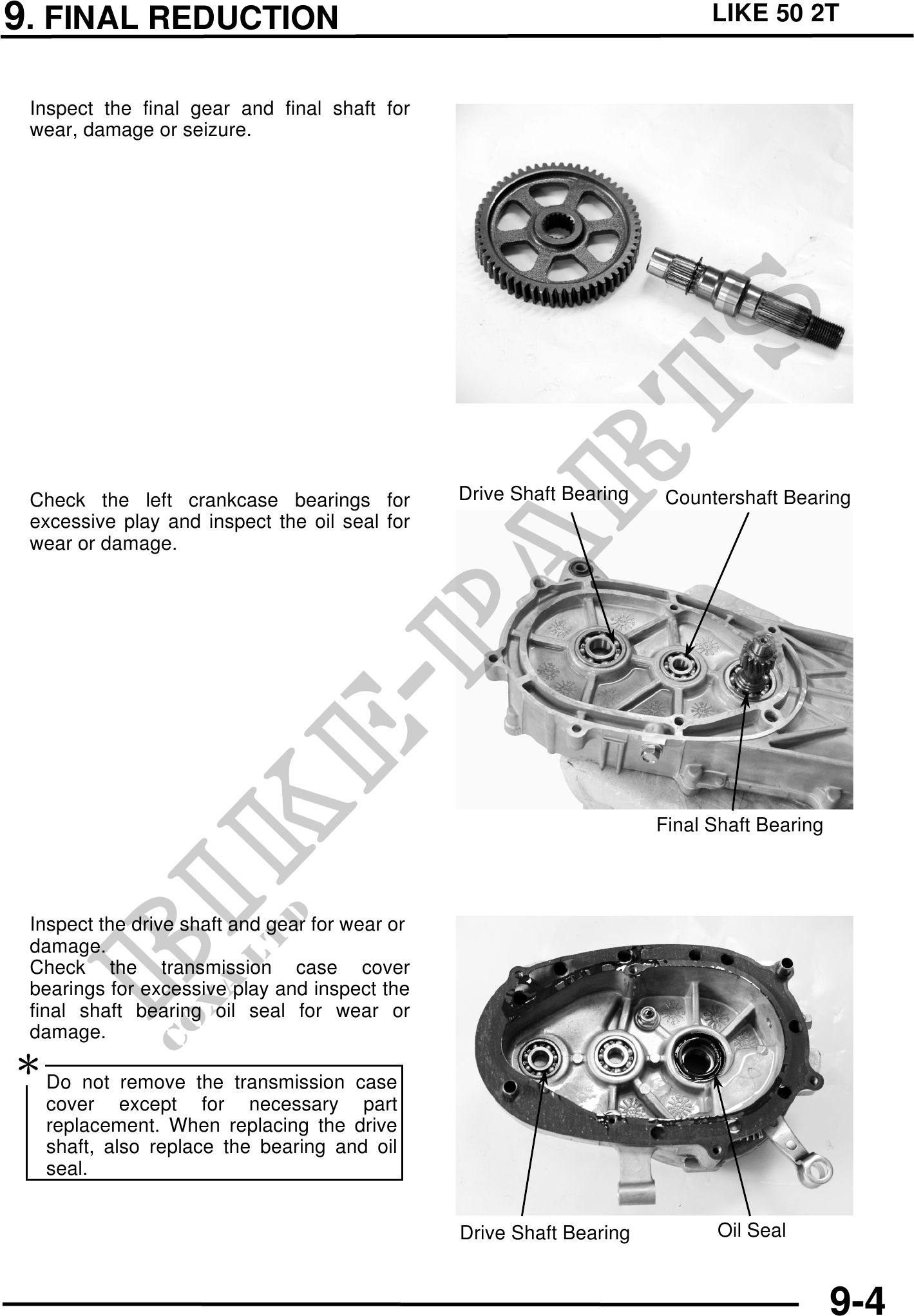 9. FINAL REDUCTION

LIKE 50 2T

Inspect the final gear and final shaft for wear, damage or seizure.

Check the left crankcase bearings for excessive play and inspect the oil seal for wear or damage.

Drive Shaft Bearing

Countershaft Bearing

Final Shaft Bearing

Inspect the drive shaft and gear for wear or damage.
Check the transmission case cover bearings for excessive play and inspect the final shaft bearing oil seal for wear or damage.

*

Do not remove the transmission case cover except for necessary part replacement. When replacing the drive shaft, also replace the bearing and oil seal.

Drive Shaft Bearing

Oil Seal

BIKE-PARTS
CO., LTD

9-4