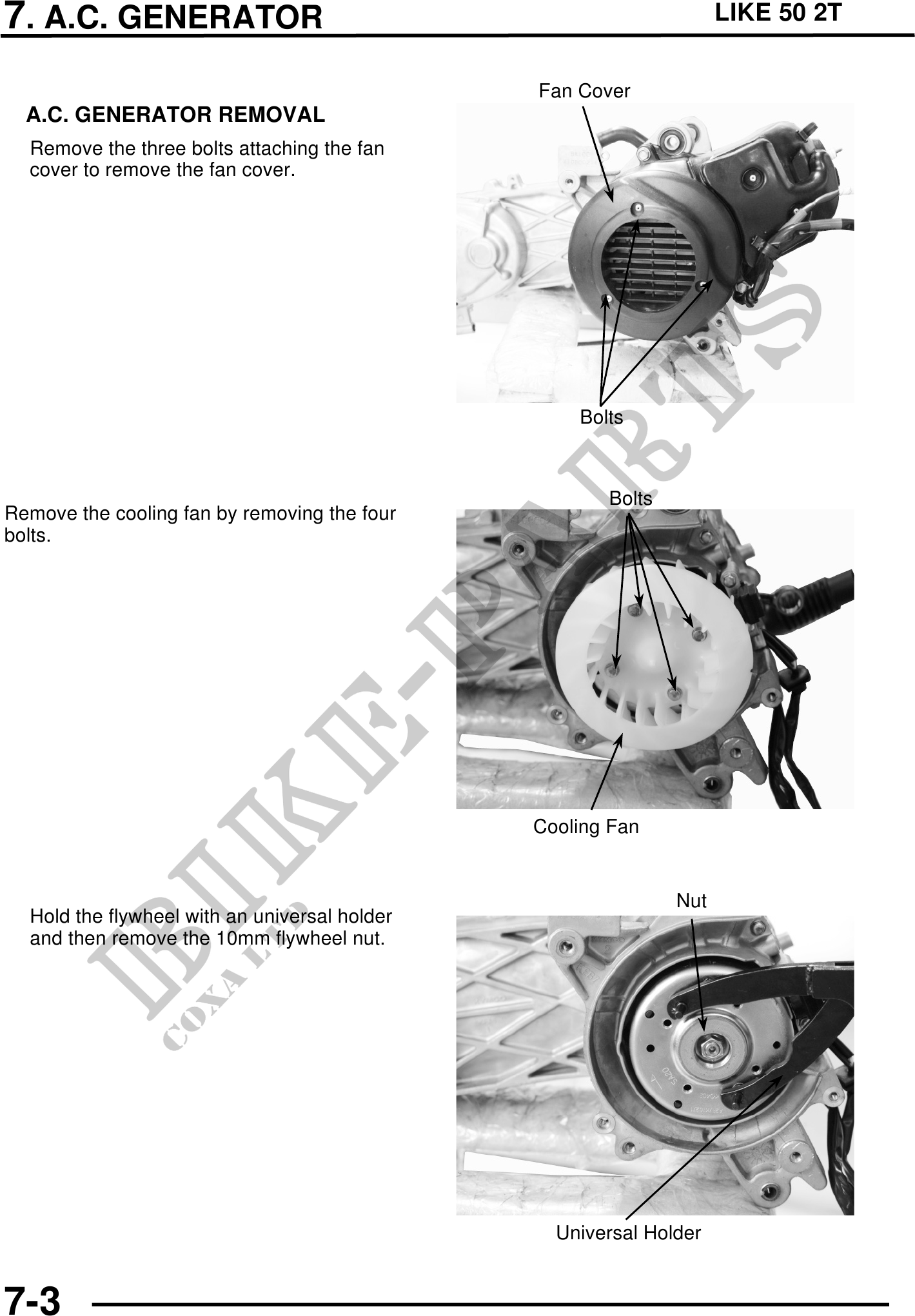 7. A.C. GENERATOR LIKE 50 2T

A.C. GENERATOR REMOVAL

Remove the three bolts attaching the fan cover to remove the fan cover.

Fan Cover

Bolts

Remove the cooling fan by removing the four bolts.

Bolts

Cooling Fan

Hold the flywheel with an universal holder and then remove the 10mm flywheel nut.

Nut

Universal Holder

BIKE-PARTS
COXA LTD

7-3