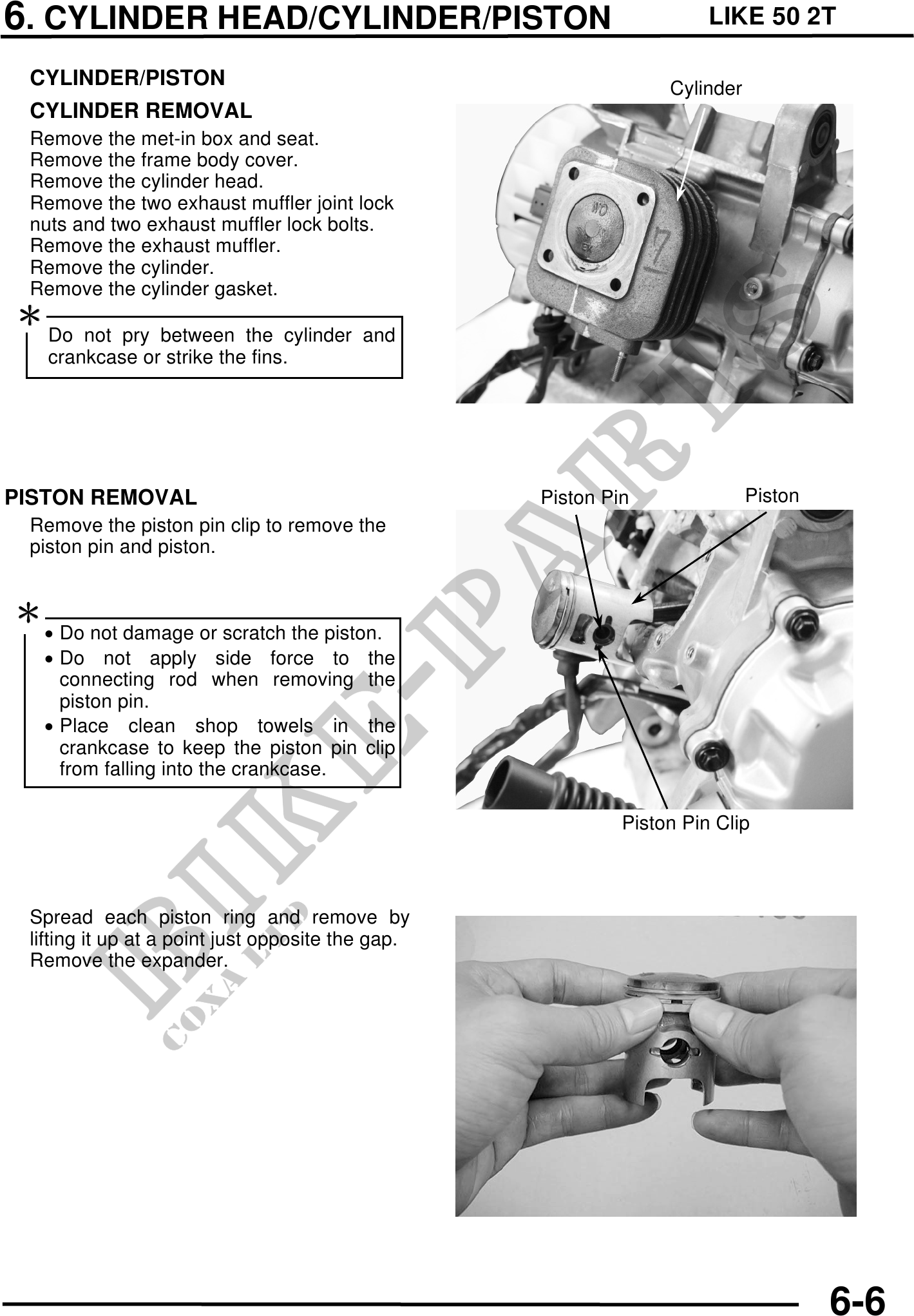 6. CYLINDER HEAD/CYLINDER/PISTON LIKE 50 2T

CYLINDER/PISTON

CYLINDER REMOVAL

Remove the met-in box and seat.
Remove the frame body cover.
Remove the cylinder head.
Remove the two exhaust muffler joint lock nuts and two exhaust muffler lock bolts.
Remove the exhaust muffler.
Remove the cylinder.
Remove the cylinder gasket.

*

Do not pry between the cylinder and crankcase or strike the fins.

Cylinder

PISTON REMOVAL

Remove the piston pin clip to remove the piston pin and piston.

*

• Do not damage or scratch the piston.
• Do not apply side force to the connecting rod when removing the piston pin.
• Place clean shop towels in the crankcase to keep the piston pin clip from falling into the crankcase.

Piston Pin

Piston

Piston Pin Clip

Spread each piston ring and remove by lifting it up at a point just opposite the gap.
Remove the expander.

BIKE-PARTS
COXA LTD

6-6