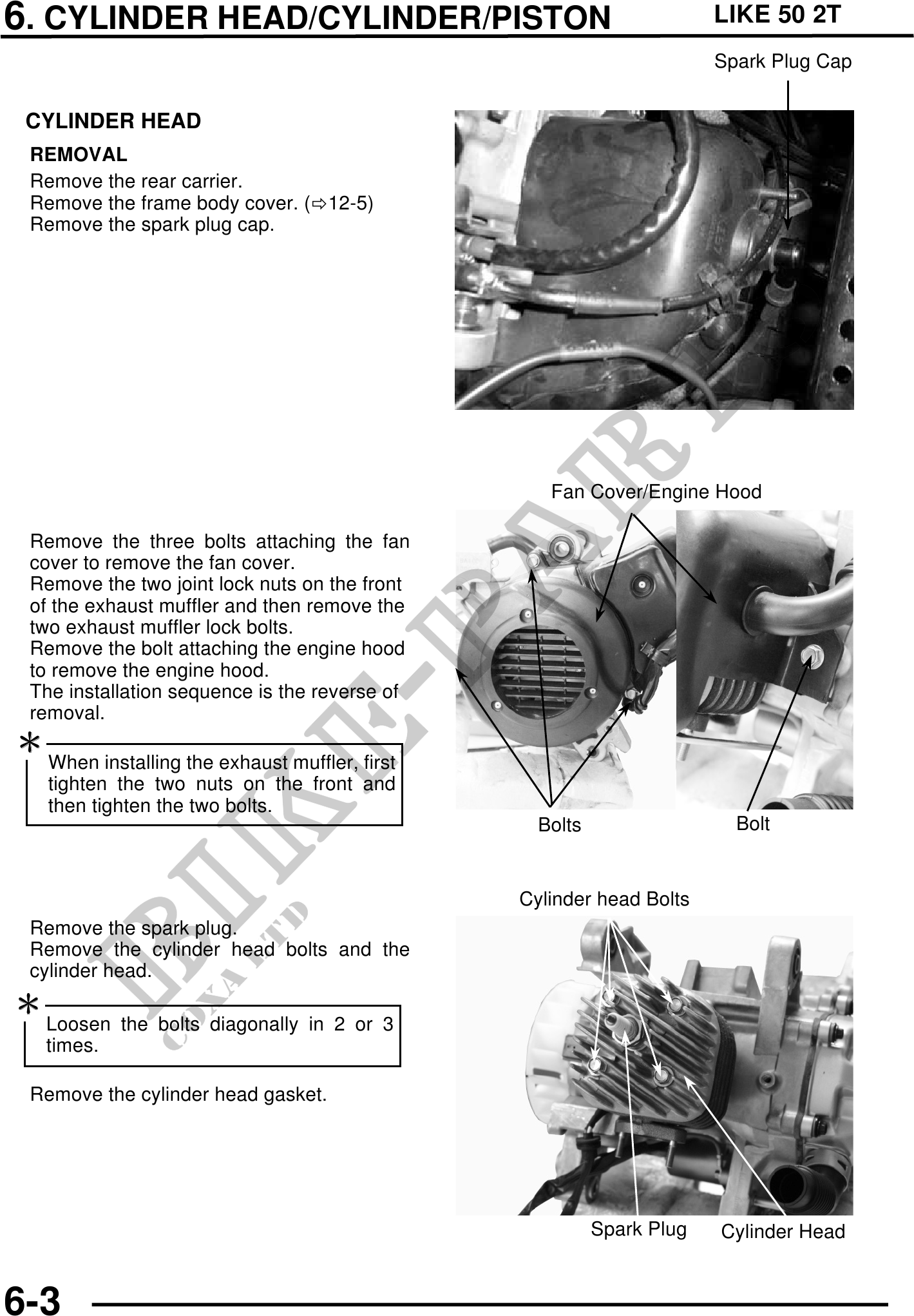 6. CYLINDER HEAD/CYLINDER/PISTON LIKE 50 2T

Spark Plug Cap

CYLINDER HEAD

REMOVAL

Remove the rear carrier.
Remove the frame body cover. (⇨12-5)
Remove the spark plug cap.

Fan Cover/Engine Hood

Remove the three bolts attaching the fan cover to remove the fan cover.
Remove the two joint lock nuts on the front of the exhaust muffler and then remove the two exhaust muffler lock bolts.
Remove the bolt attaching the engine hood to remove the engine hood.
The installation sequence is the reverse of removal.

*

When installing the exhaust muffler, first tighten the two nuts on the front and then tighten the two bolts.

Bolts

Bolt

Cylinder head Bolts

Remove the spark plug.
Remove the cylinder head bolts and the cylinder head.

*

Loosen the bolts diagonally in 2 or 3 times.

Remove the cylinder head gasket.

Spark Plug

Cylinder Head

BIKE-PARTS
COXA LTD

6-3