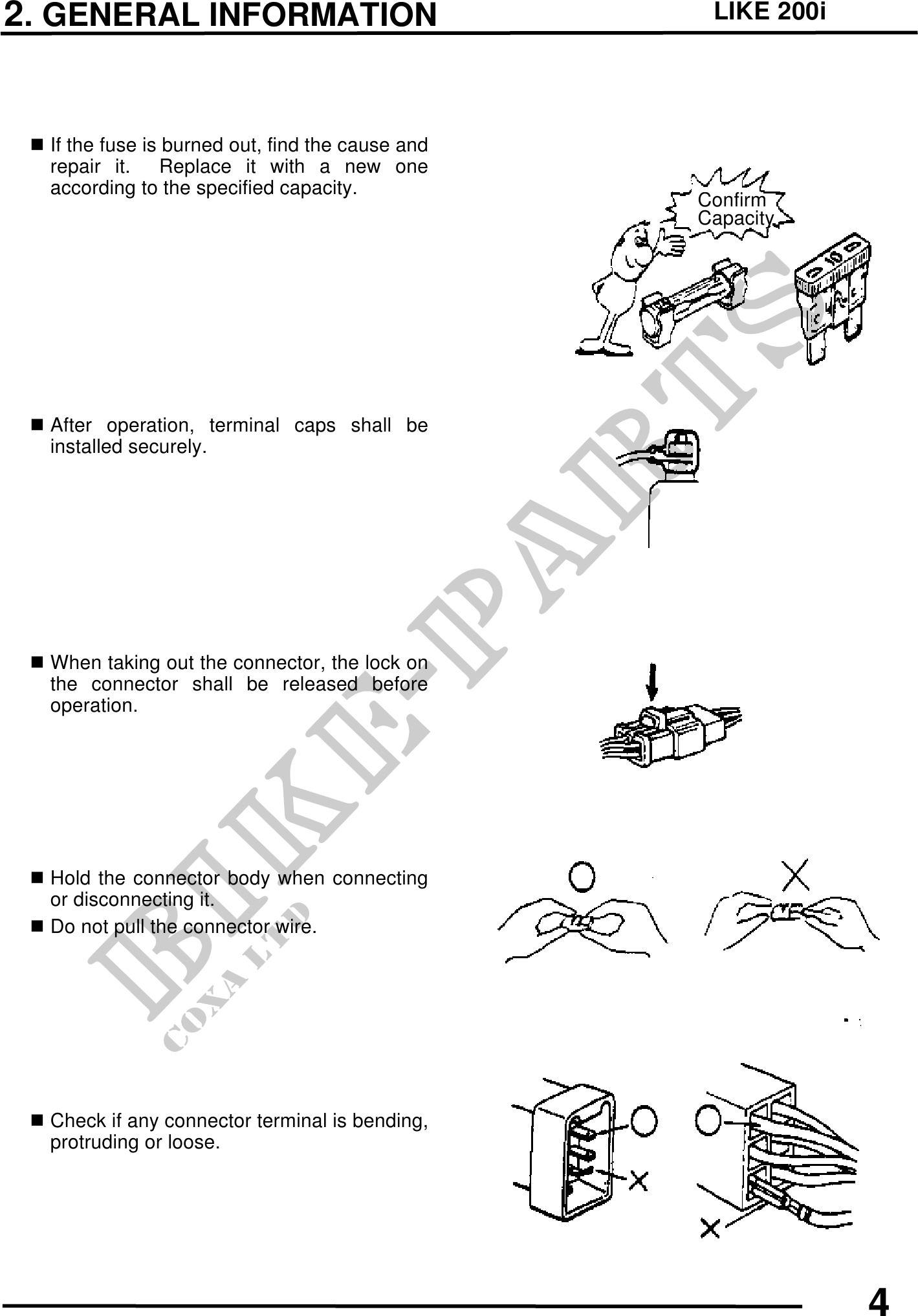 2. GENERAL INFORMATION LIKE 200i

■ If the fuse is burned out, find the cause and repair it. Replace it with a new one according to the specified capacity.

Confirm Capacity

■ After operation, terminal caps shall be installed securely.

■ When taking out the connector, the lock on the connector shall be released before operation.

■ Hold the connector body when connecting or disconnecting it.

■ Do not pull the connector wire.

■ Check if any connector terminal is bending, protruding or loose.

BIKE-PARTS COXA LTD

4