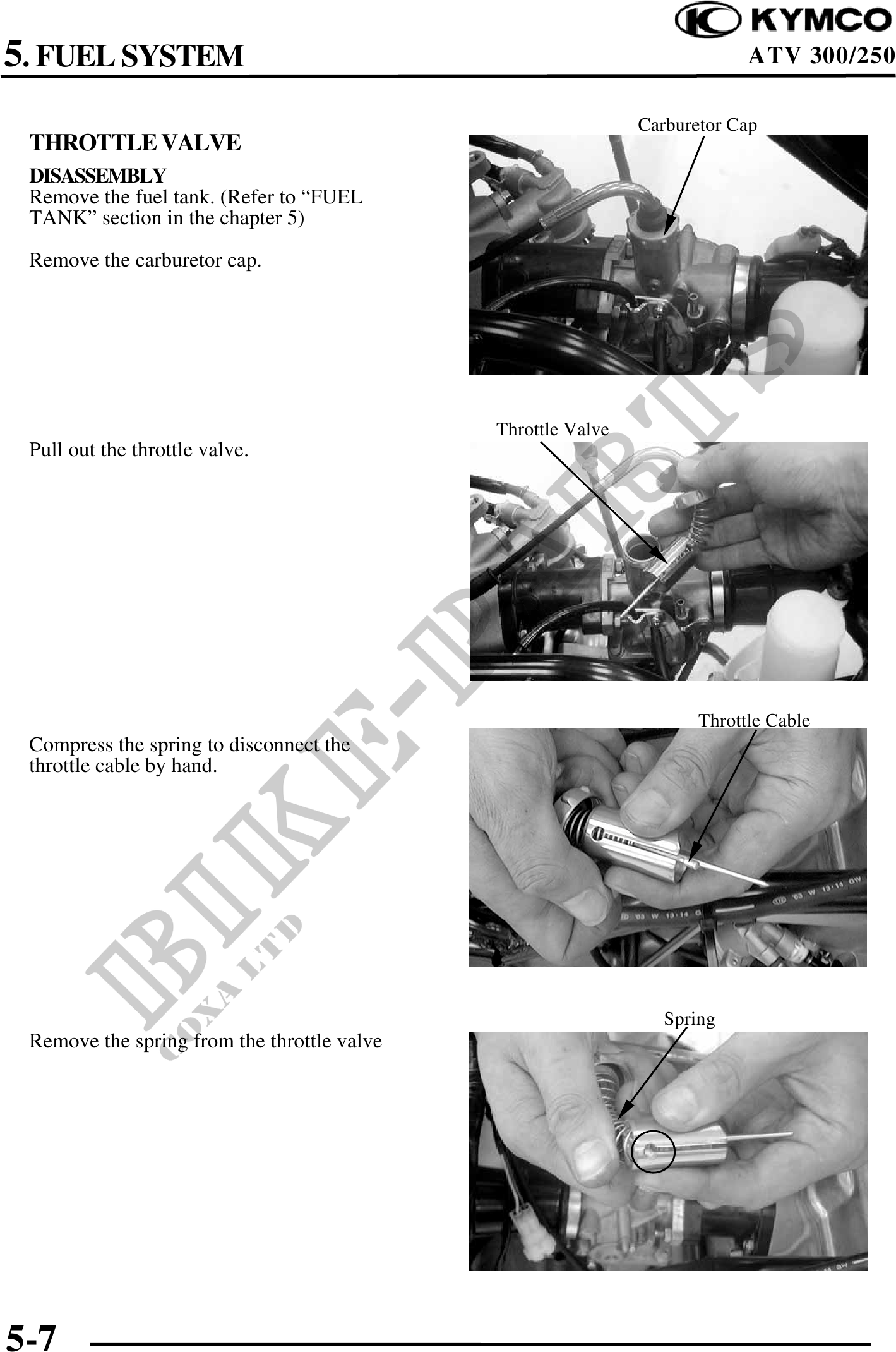 KYMCO

5. FUEL SYSTEM

ATV 300/250

THROTTLE VALVE

DISASSEMBLY
Remove the fuel tank. (Refer to “FUEL TANK” section in the chapter 5)

Remove the carburetor cap.

Carburetor Cap

Pull out the throttle valve.

Throttle Valve

Compress the spring to disconnect the throttle cable by hand.

Throttle Cable

Remove the spring from the throttle valve

Spring

BIKE-PARTS
COXA LTD

5-7