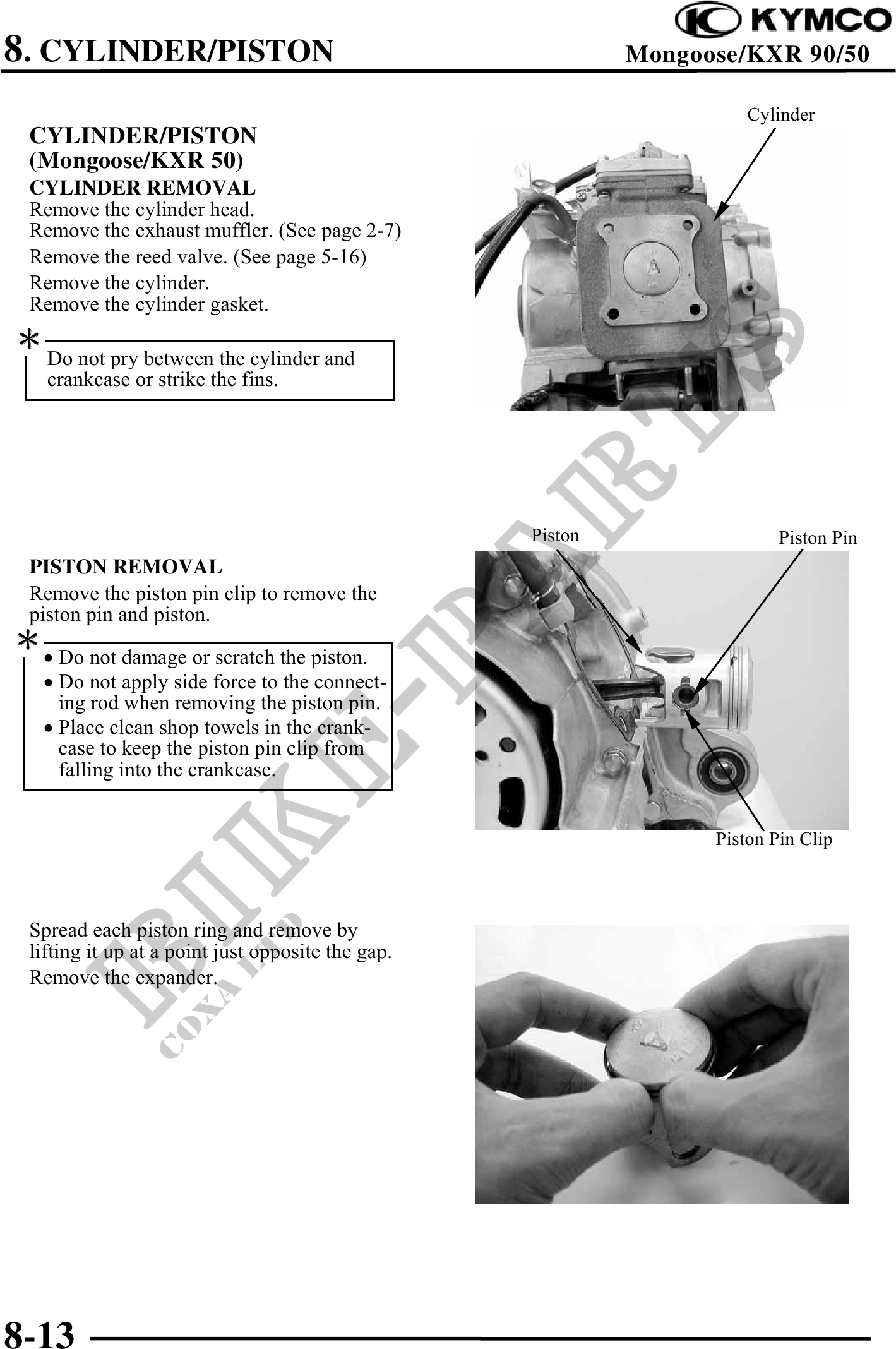 KYMCO

8. CYLINDER/PISTON

Mongoose/KXR 90/50

CYLINDER/PISTON (Mongoose/KXR 50)
CYLINDER REMOVAL
Remove the cylinder head.
Remove the exhaust muffler. (See page 2-7)
Remove the reed valve. (See page 5-16)
Remove the cylinder.
Remove the cylinder gasket.

*
Do not pry between the cylinder and crankcase or strike the fins.

Cylinder

PISTON REMOVAL
Remove the piston pin clip to remove the piston pin and piston.

*
• Do not damage or scratch the piston.
• Do not apply side force to the connecting rod when removing the piston pin.
• Place clean shop towels in the crankcase to keep the piston pin clip from falling into the crankcase.

Piston
Piston Pin
Piston Pin Clip

Spread each piston ring and remove by lifting it up at a point just opposite the gap.
Remove the expander.

BIKE-PARTS
COXA LTD

8-13