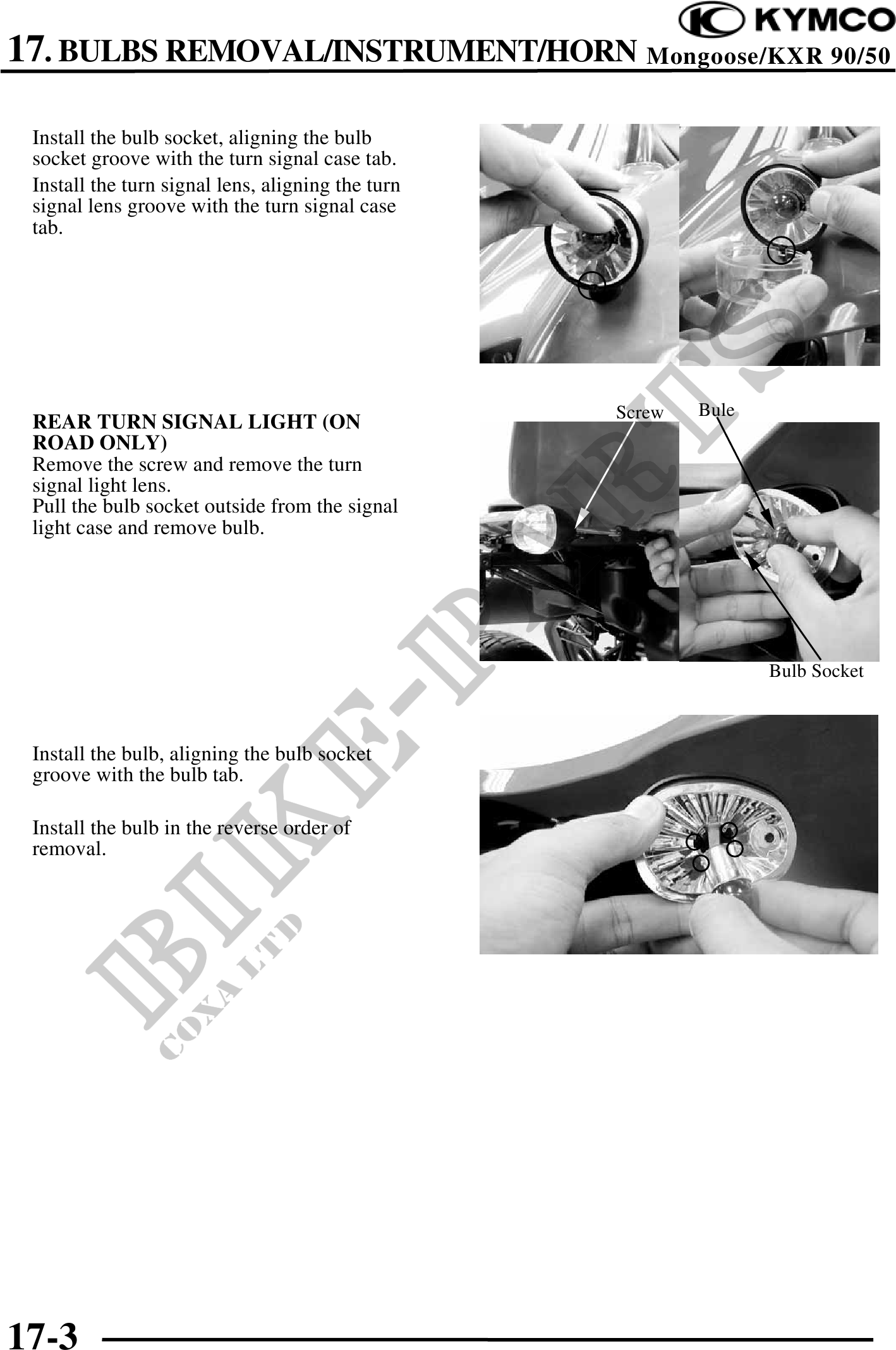 KYMCO

17. BULBS REMOVAL/INSTRUMENT/HORN Mongoose/KXR 90/50

Install the bulb socket, aligning the bulb socket groove with the turn signal case tab.

Install the turn signal lens, aligning the turn signal lens groove with the turn signal case tab.

REAR TURN SIGNAL LIGHT (ON ROAD ONLY)
Remove the screw and remove the turn signal light lens.
Pull the bulb socket outside from the signal light case and remove bulb.

Screw

Bule

Bulb Socket

Install the bulb, aligning the bulb socket groove with the bulb tab.

Install the bulb in the reverse order of removal.

BIKE-PARTS
COXA LTD

17-3