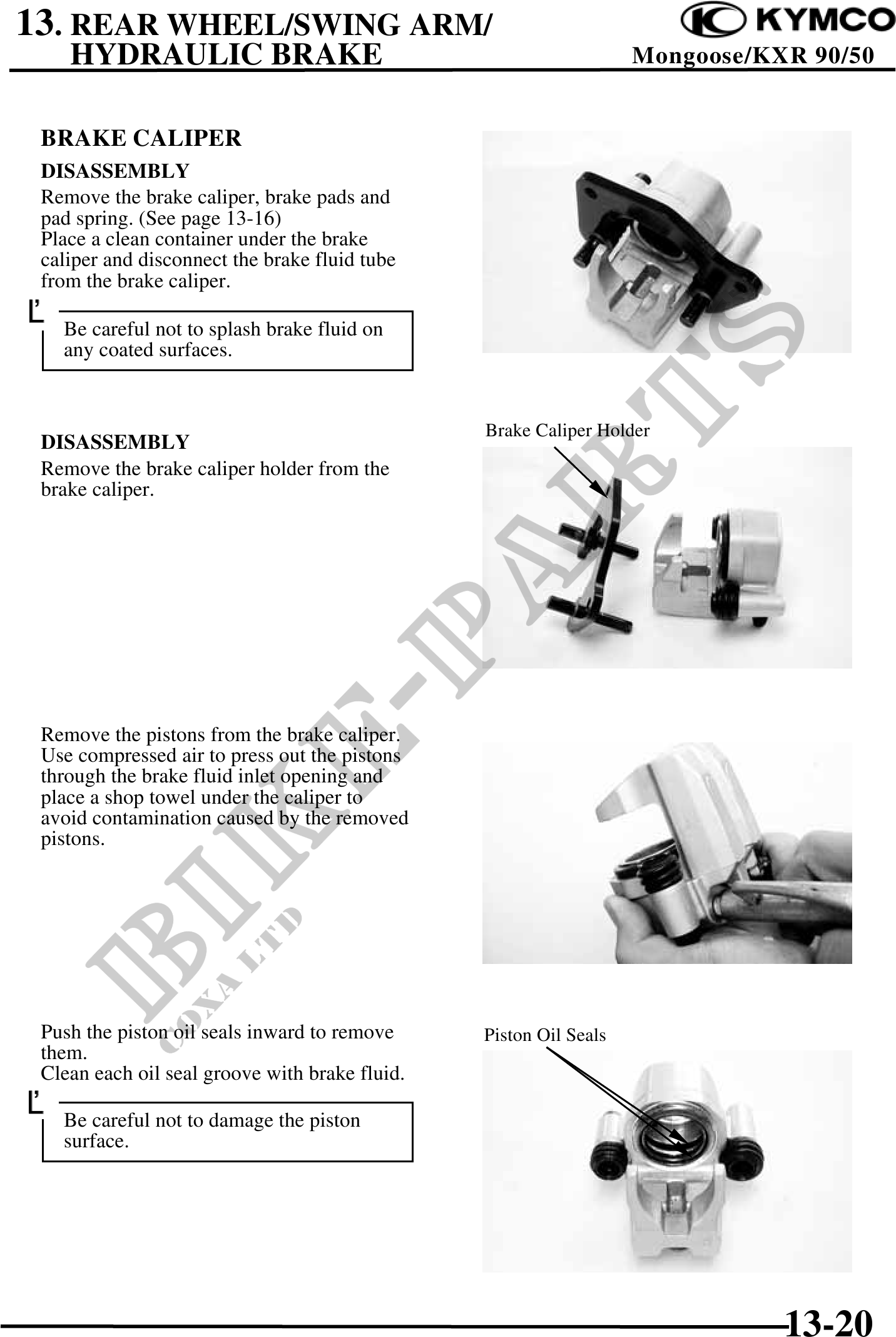 13. REAR WHEEL/SWING ARM/
HYDRAULIC BRAKE

KYMCO
Mongoose/KXR 90/50

BRAKE CALIPER

DISASSEMBLY

Remove the brake caliper, brake pads and pad spring. (See page 13-16)
Place a clean container under the brake caliper and disconnect the brake fluid tube from the brake caliper.

Be careful not to splash brake fluid on any coated surfaces.

DISASSEMBLY

Remove the brake caliper holder from the brake caliper.

Brake Caliper Holder

Remove the pistons from the brake caliper.
Use compressed air to press out the pistons through the brake fluid inlet opening and place a shop towel under the caliper to avoid contamination caused by the removed pistons.

Push the piston oil seals inward to remove them.
Clean each oil seal groove with brake fluid.

Be careful not to damage the piston surface.

Piston Oil Seals

BIKE-PARTS
COXA LTD

13-20