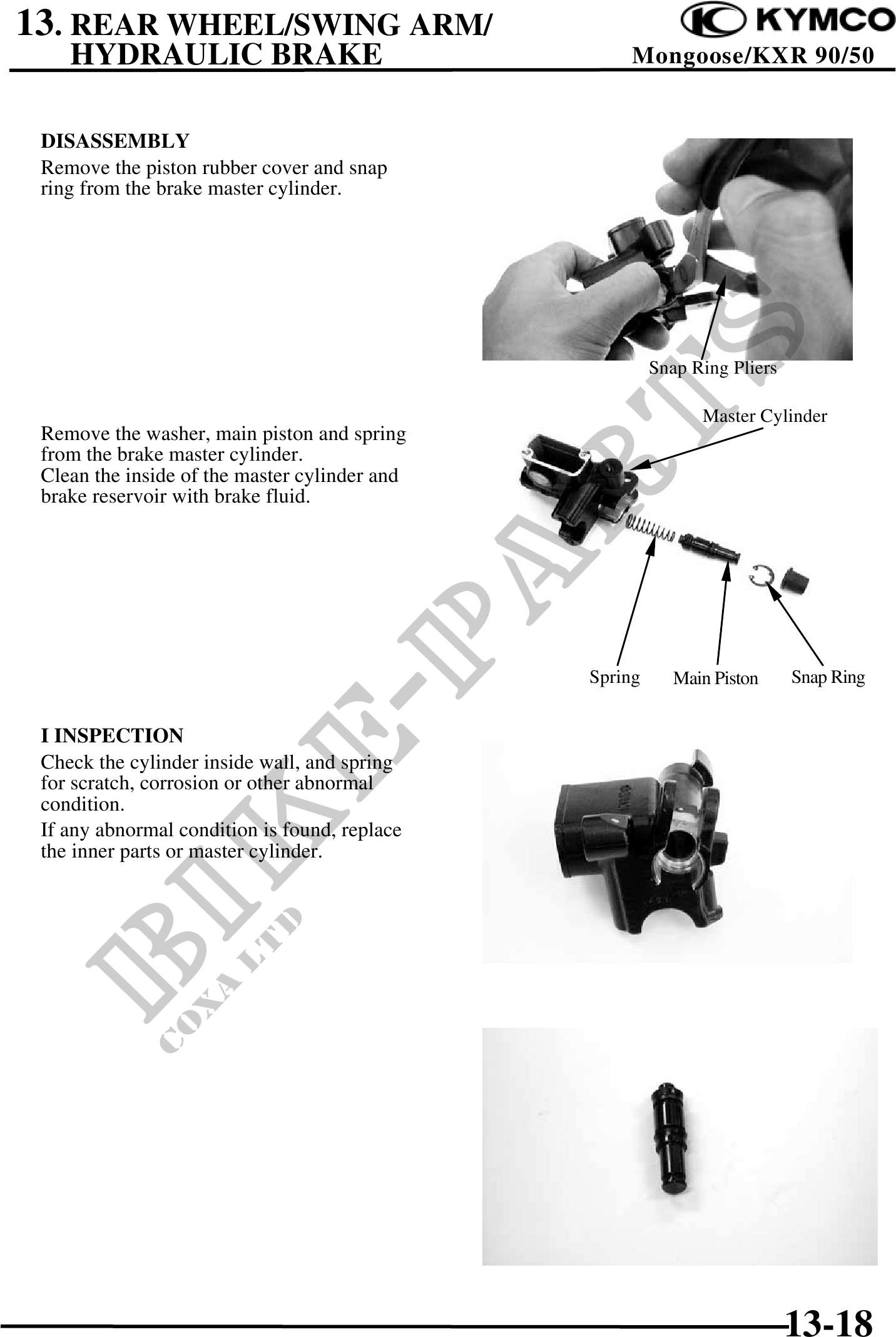 13. REAR WHEEL/SWING ARM/
HYDRAULIC BRAKE

KYMCO
Mongoose/KXR 90/50

DISASSEMBLY
Remove the piston rubber cover and snap ring from the brake master cylinder.

Snap Ring Pliers

Remove the washer, main piston and spring from the brake master cylinder.
Clean the inside of the master cylinder and brake reservoir with brake fluid.

Master Cylinder

Spring
Main Piston
Snap Ring

I INSPECTION
Check the cylinder inside wall, and spring for scratch, corrosion or other abnormal condition.
If any abnormal condition is found, replace the inner parts or master cylinder.

BIKE-PARTS
COXA LTD

13-18