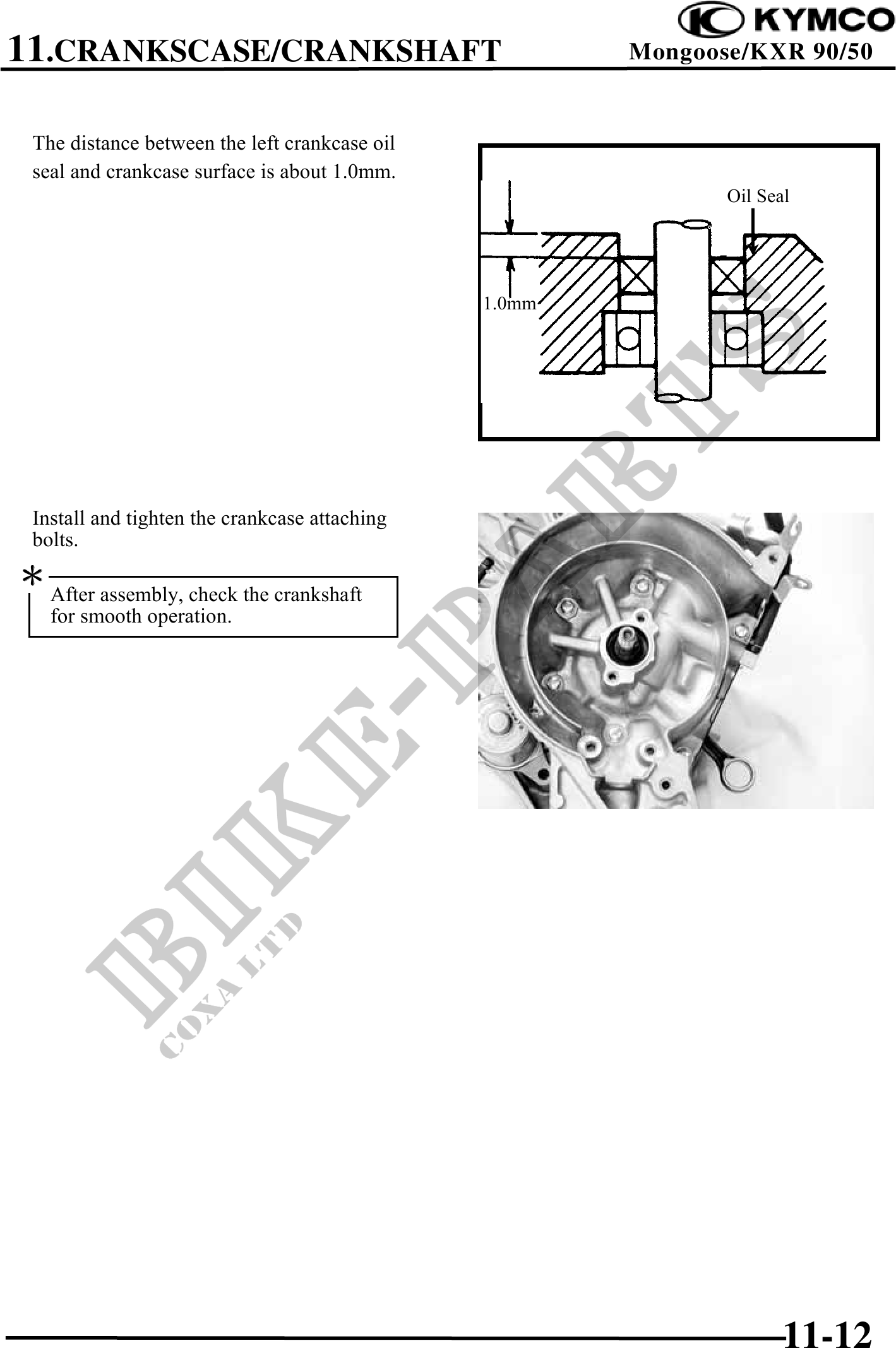 KYMCO

11.CRANKSCASE/CRANKSHAFT Mongoose/KXR 90/50

The distance between the left crankcase oil seal and crankcase surface is about 1.0mm.

Oil Seal

1.0mm

Install and tighten the crankcase attaching bolts.

*

After assembly, check the crankshaft for smooth operation.

BIKE-PARTS

COXA LTD

11-12