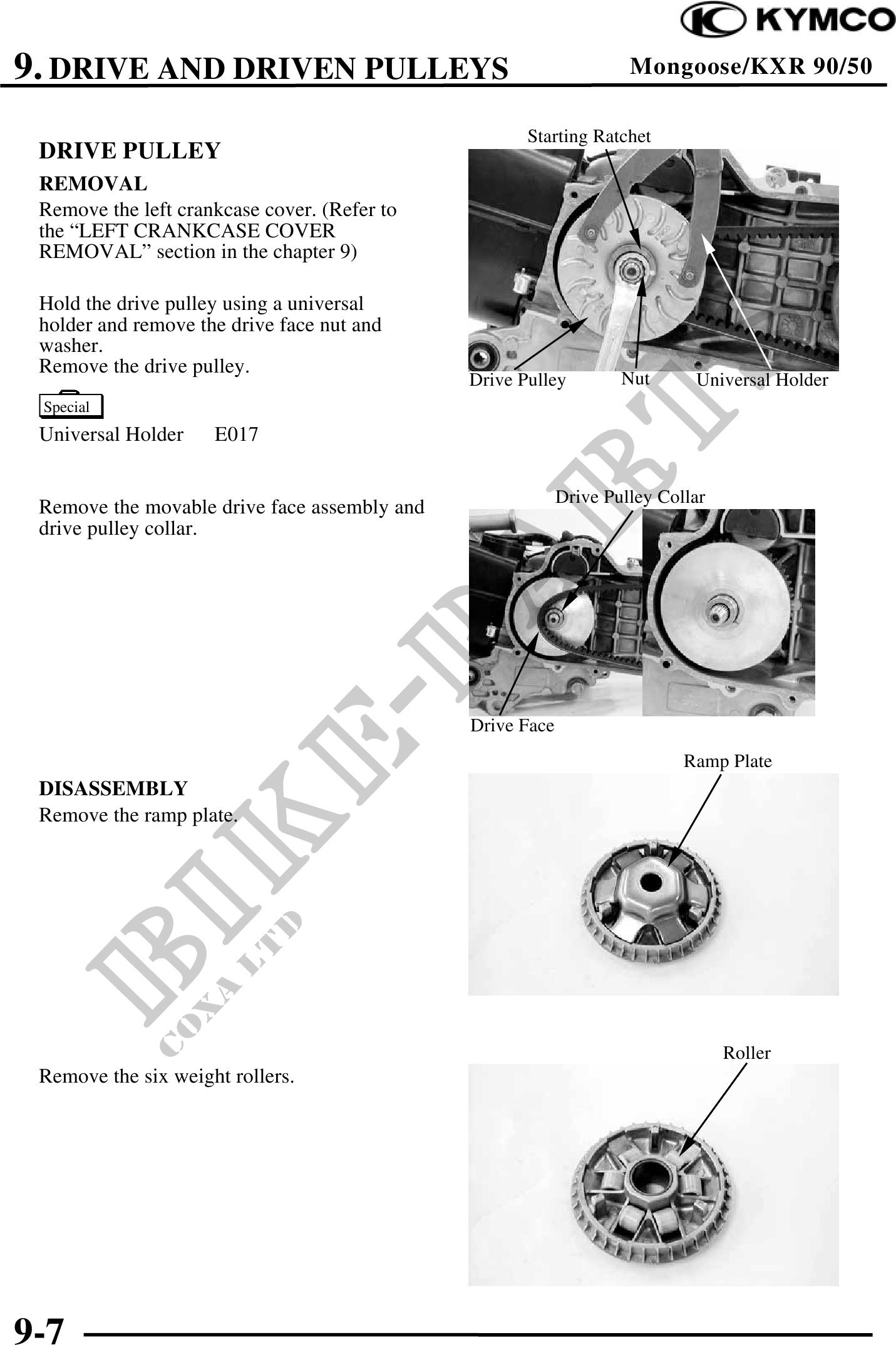 KYMCO

9. DRIVE AND DRIVEN PULLEYS

Mongoose/KXR 90/50

DRIVE PULLEY

REMOVAL

Remove the left crankcase cover. (Refer to the “LEFT CRANKCASE COVER REMOVAL” section in the chapter 9)

Hold the drive pulley using a universal holder and remove the drive face nut and washer.
Remove the drive pulley.

Special

Universal Holder E017

Starting Ratchet

Drive Pulley

Nut

Universal Holder

Remove the movable drive face assembly and drive pulley collar.

Drive Pulley Collar

Drive Face

DISASSEMBLY

Remove the ramp plate.

Ramp Plate

Remove the six weight rollers.

Roller

BIKE-PARTS

COXA LTD

9-7