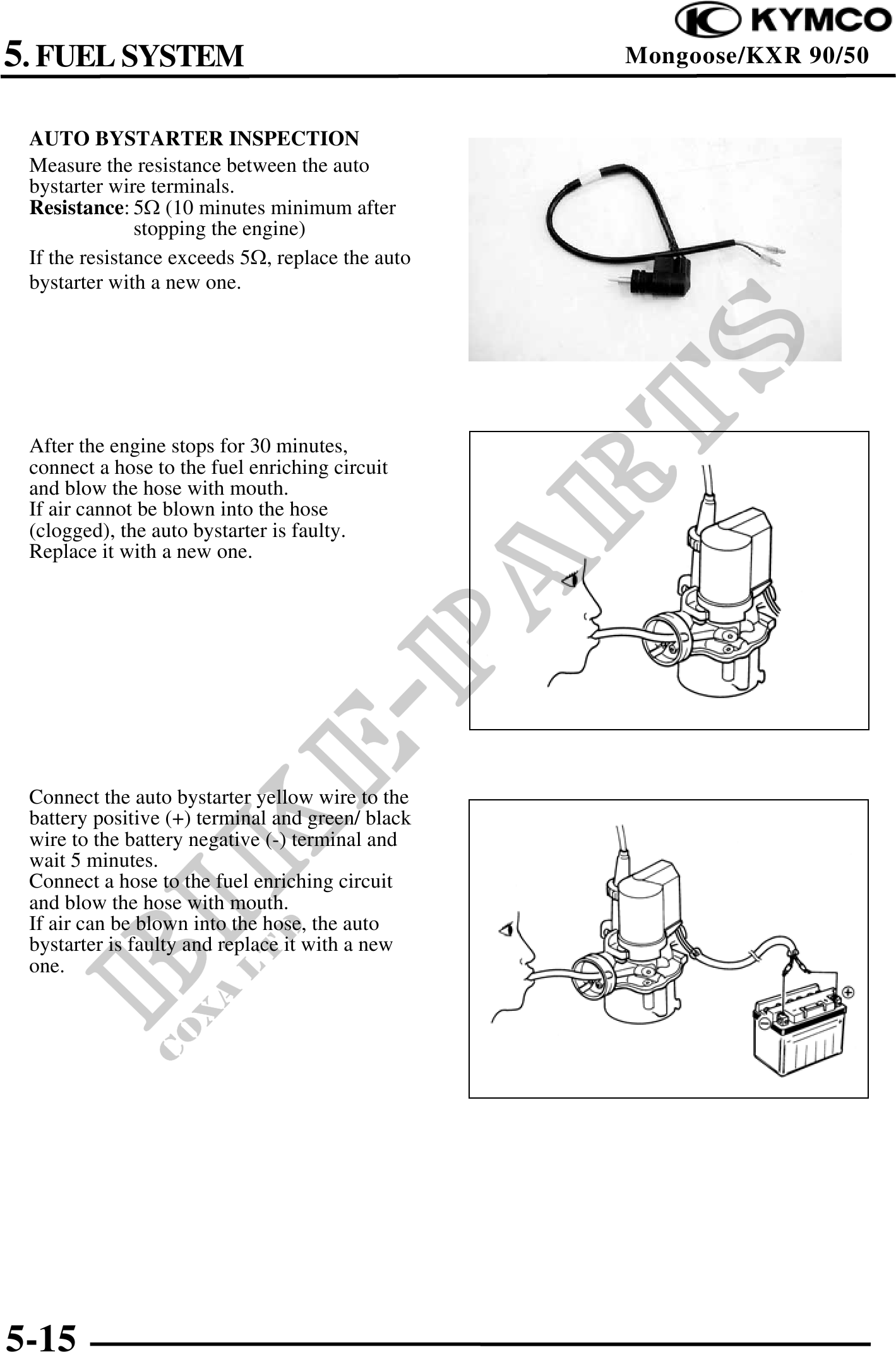 KYMCO
5. FUEL SYSTEM
Mongoose/KXR 90/50

AUTO BYSTARTER INSPECTION
Measure the resistance between the auto bystarter wire terminals.
Resistance: 5Ω (10 minutes minimum after stopping the engine)
If the resistance exceeds 5Ω, replace the auto bystarter with a new one.

After the engine stops for 30 minutes, connect a hose to the fuel enriching circuit and blow the hose with mouth.
If air cannot be blown into the hose (clogged), the auto bystarter is faulty. Replace it with a new one.

Connect the auto bystarter yellow wire to the battery positive (+) terminal and green/ black wire to the battery negative (-) terminal and wait 5 minutes.
Connect a hose to the fuel enriching circuit and blow the hose with mouth.
If air can be blown into the hose, the auto bystarter is faulty and replace it with a new one.

BIKE-PARTS
COXA LTD

5-15