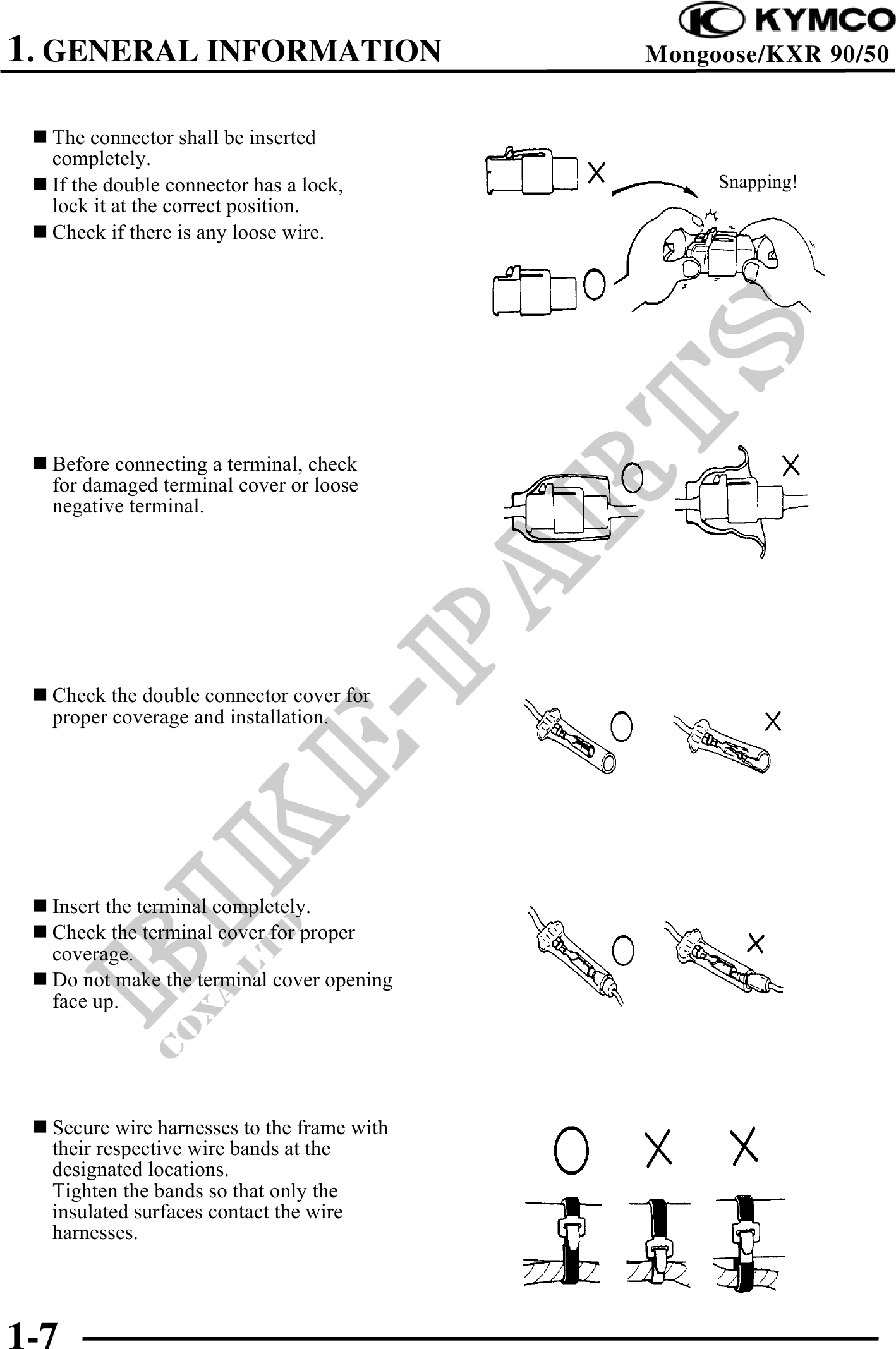 KYMCO
1. GENERAL INFORMATION
Mongoose/KXR 90/50

■ The connector shall be inserted completely.
■ If the double connector has a lock, lock it at the correct position.
■ Check if there is any loose wire.

Snapping!

■ Before connecting a terminal, check for damaged terminal cover or loose negative terminal.

■ Check the double connector cover for proper coverage and installation.

■ Insert the terminal completely.
■ Check the terminal cover for proper coverage.
■ Do not make the terminal cover opening face up.

■ Secure wire harnesses to the frame with their respective wire bands at the designated locations.
Tighten the bands so that only the insulated surfaces contact the wire harnesses.

BIKE-PARTS
COXA LTD

1-7