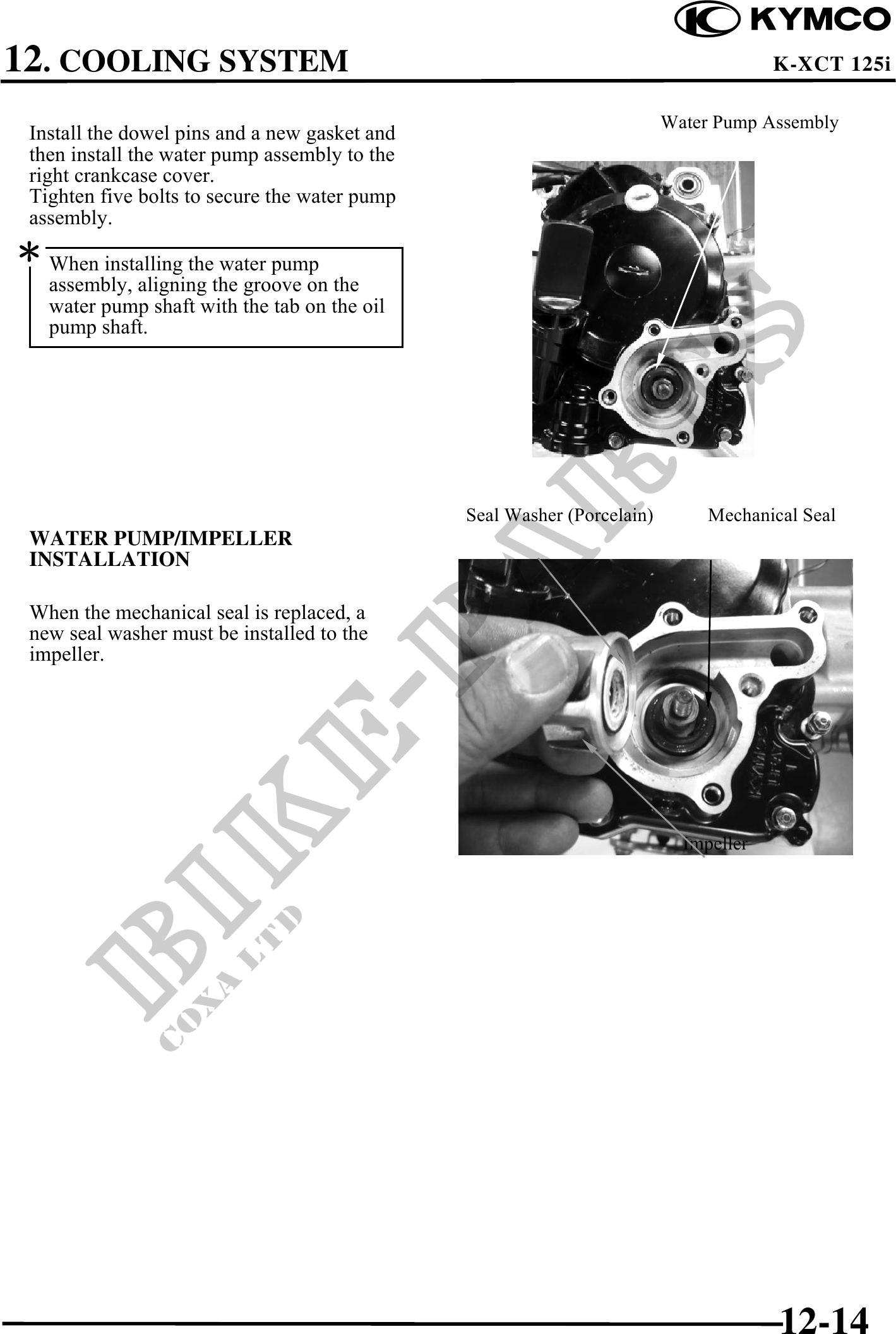 KYMCO

12. COOLING SYSTEM

K-XCT 125i

Install the dowel pins and a new gasket and then install the water pump assembly to the right crankcase cover.
Tighten five bolts to secure the water pump assembly.

*

When installing the water pump assembly, aligning the groove on the water pump shaft with the tab on the oil pump shaft.

Water Pump Assembly

WATER PUMP/IMPELLER INSTALLATION

When the mechanical seal is replaced, a new seal washer must be installed to the impeller.

Seal Washer (Porcelain)

Mechanical Seal

Impeller

BIKE-PARTS
COXA LTD

12-14