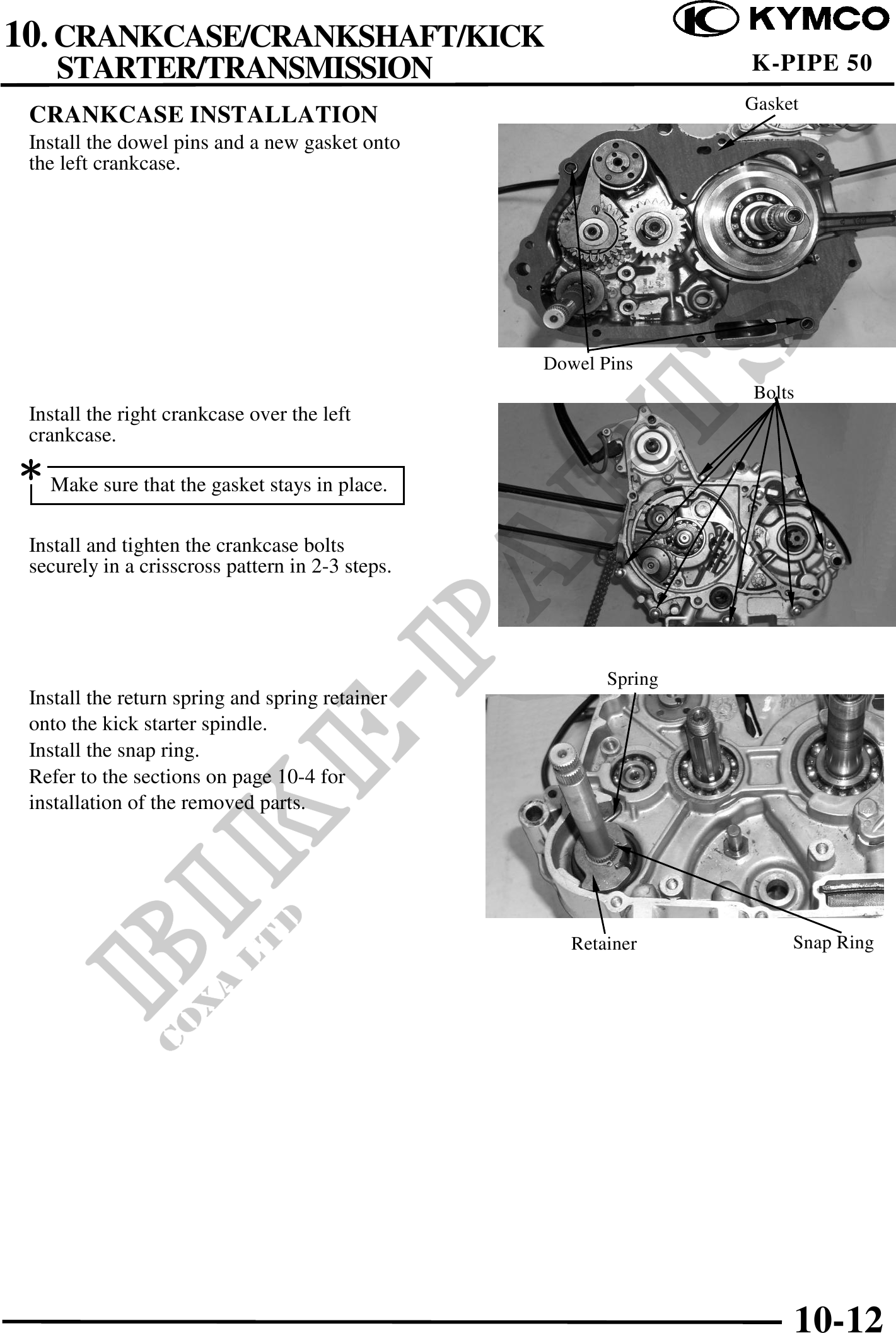 10. CRANKCASE/CRANKSHAFT/KICK STARTER/TRANSMISSION

KYMCO

K-PIPE 50

CRANKCASE INSTALLATION

Install the dowel pins and a new gasket onto the left crankcase.

Gasket

Dowel Pins

Install the right crankcase over the left crankcase.

*

Make sure that the gasket stays in place.

Install and tighten the crankcase bolts securely in a crisscross pattern in 2-3 steps.

Bolts

Install the return spring and spring retainer onto the kick starter spindle.
Install the snap ring.
Refer to the sections on page 10-4 for installation of the removed parts.

Spring

Retainer

Snap Ring

BIKE-PARTS

COXA LTD

10-12