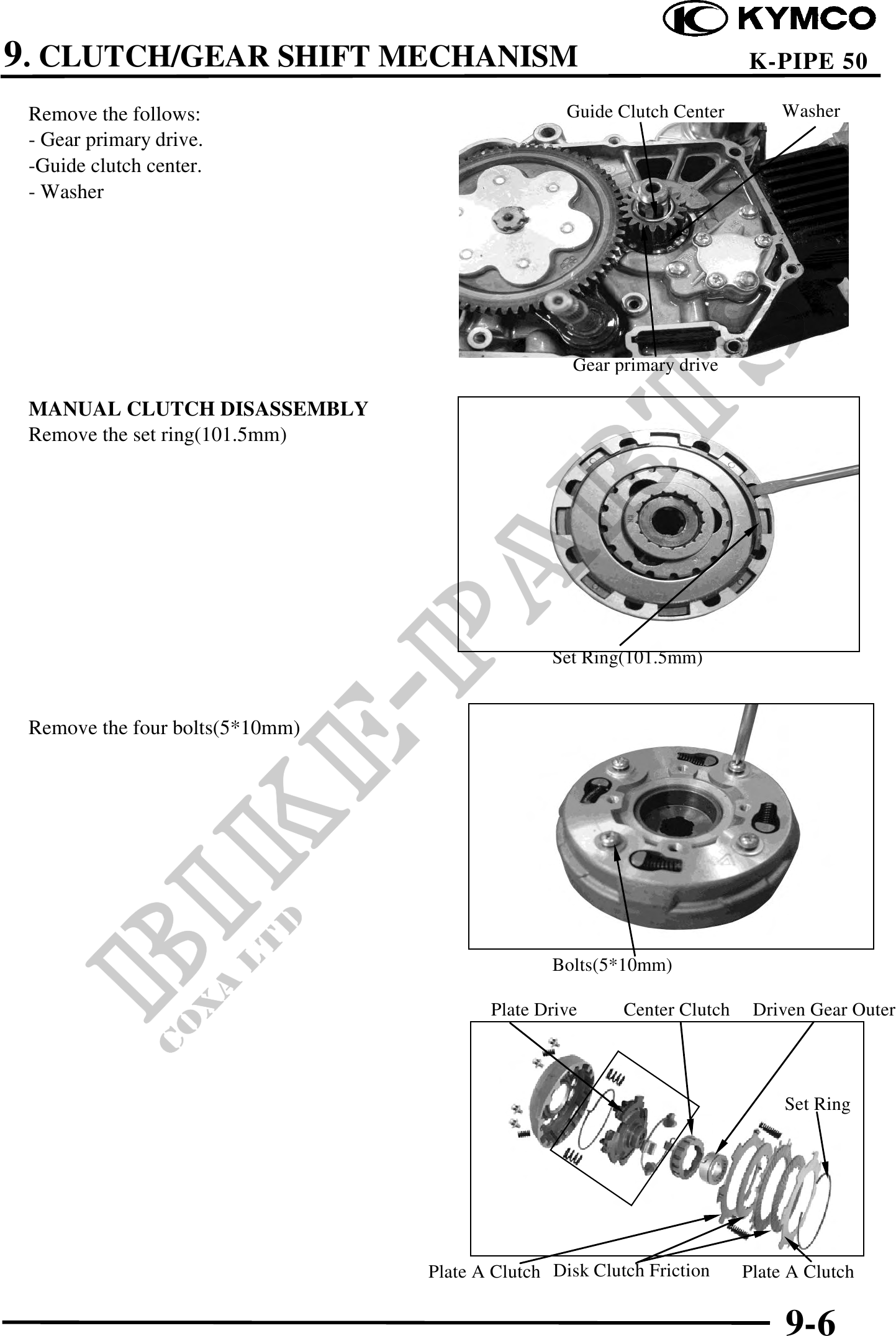 KYMCO

9. CLUTCH/GEAR SHIFT MECHANISM K-PIPE 50

Remove the follows:
- Gear primary drive.
-Guide clutch center.
- Washer

Guide Clutch Center Washer

Gear primary drive

MANUAL CLUTCH DISASSEMBLY
Remove the set ring(101.5mm)

Set Ring(101.5mm)

Remove the four bolts(5*10mm)

Bolts(5*10mm)

Plate Drive Center Clutch Driven Gear Outer

Set Ring

Plate A Clutch Disk Clutch Friction Plate A Clutch

BIKE-PARTS COXA LTD

9-6