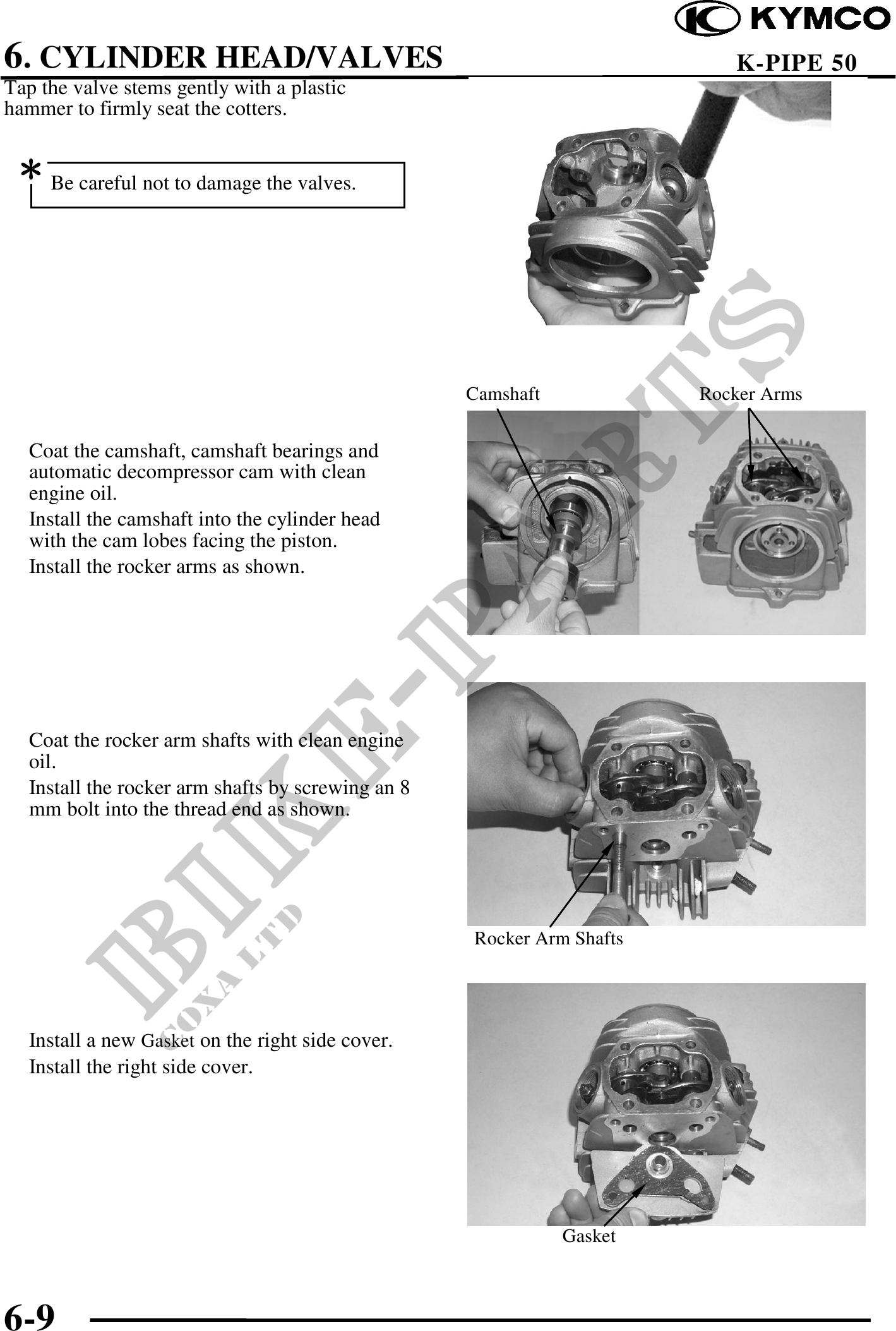 KYMCO

6. CYLINDER HEAD/VALVES

K-PIPE 50

Tap the valve stems gently with a plastic hammer to firmly seat the cotters.

* Be careful not to damage the valves.

Camshaft

Rocker Arms

Coat the camshaft, camshaft bearings and automatic decompressor cam with clean engine oil.

Install the camshaft into the cylinder head with the cam lobes facing the piston.

Install the rocker arms as shown.

Coat the rocker arm shafts with clean engine oil.

Install the rocker arm shafts by screwing an 8 mm bolt into the thread end as shown.

Rocker Arm Shafts

Install a new Gasket on the right side cover.

Install the right side cover.

Gasket

BIKE-PARTS

COXA LTD

6-9