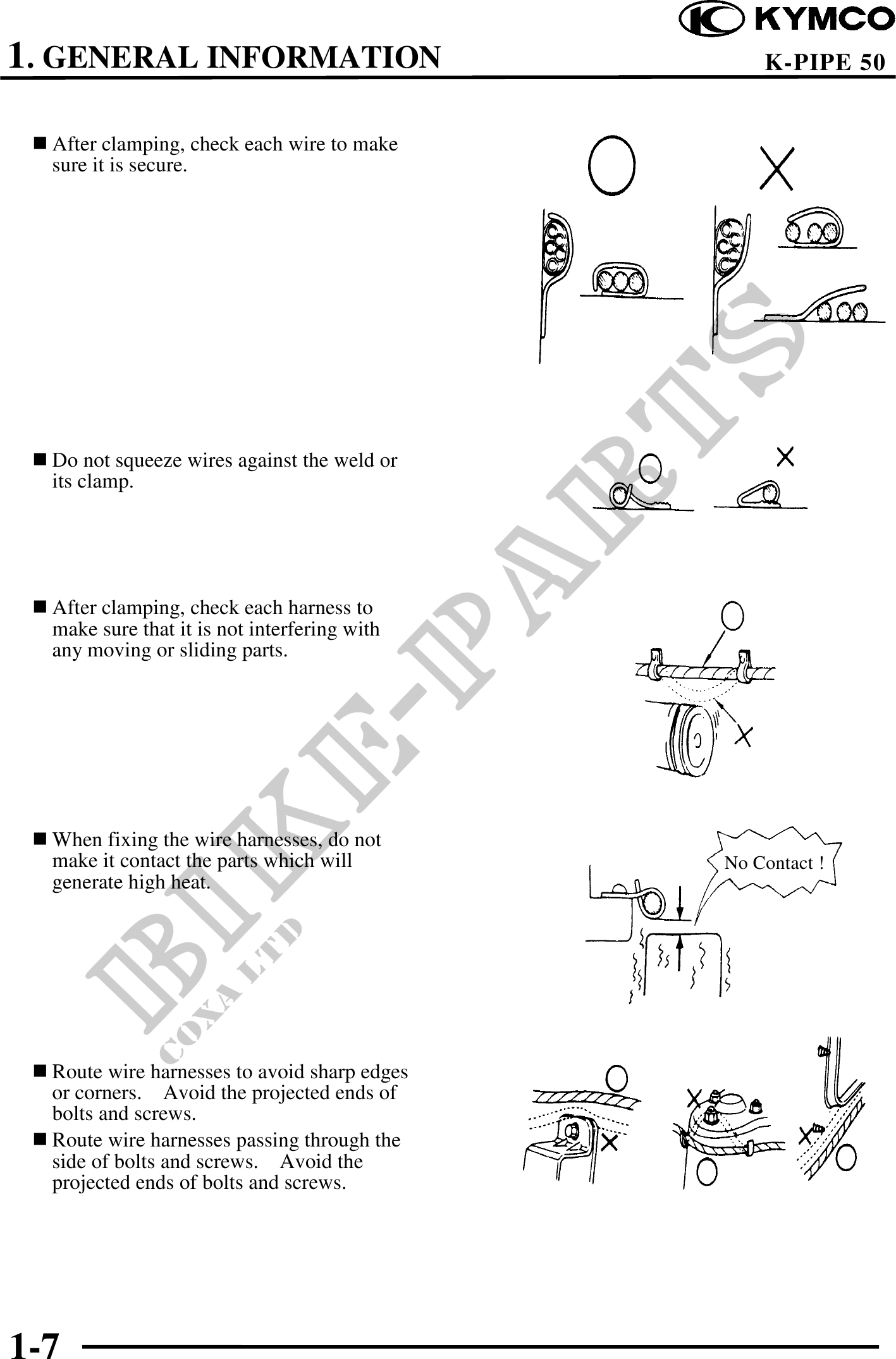 KYMCO
1. GENERAL INFORMATION
K-PIPE 50

■ After clamping, check each wire to make sure it is secure.

■ Do not squeeze wires against the weld or its clamp.

■ After clamping, check each harness to make sure that it is not interfering with any moving or sliding parts.

■ When fixing the wire harnesses, do not make it contact the parts which will generate high heat.

No Contact !

■ Route wire harnesses to avoid sharp edges or corners. Avoid the projected ends of bolts and screws.

■ Route wire harnesses passing through the side of bolts and screws. Avoid the projected ends of bolts and screws.

BIKE-PARTS
COXA LTD

1-7