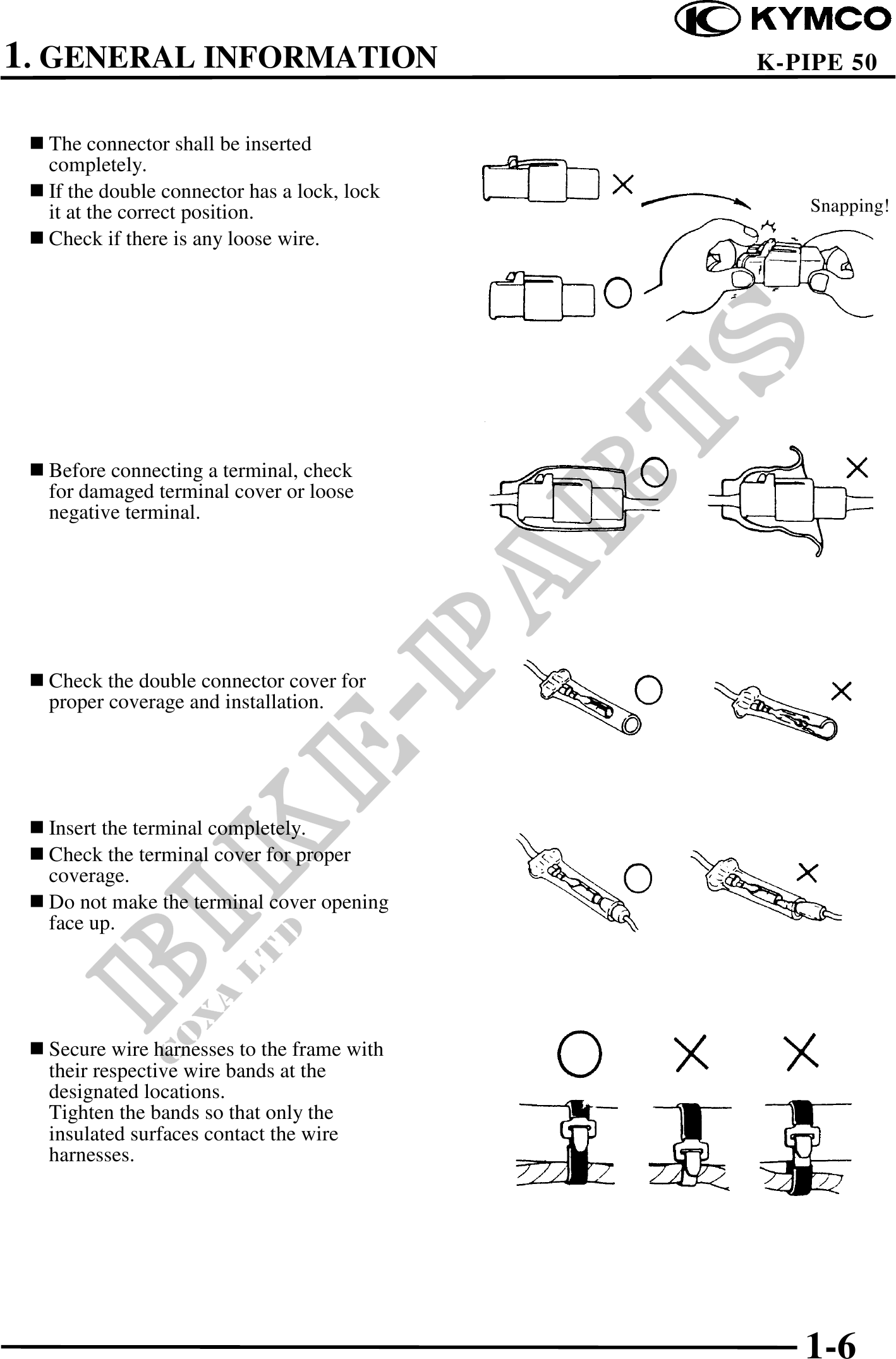 KYMCO

1. GENERAL INFORMATION

K-PIPE 50

■ The connector shall be inserted completely.

■ If the double connector has a lock, lock it at the correct position.

■ Check if there is any loose wire.

Snapping!

■ Before connecting a terminal, check for damaged terminal cover or loose negative terminal.

■ Check the double connector cover for proper coverage and installation.

■ Insert the terminal completely.

■ Check the terminal cover for proper coverage.

■ Do not make the terminal cover opening face up.

■ Secure wire harnesses to the frame with their respective wire bands at the designated locations.
Tighten the bands so that only the insulated surfaces contact the wire harnesses.

BIKE-PARTS
COXA LTD

1-6