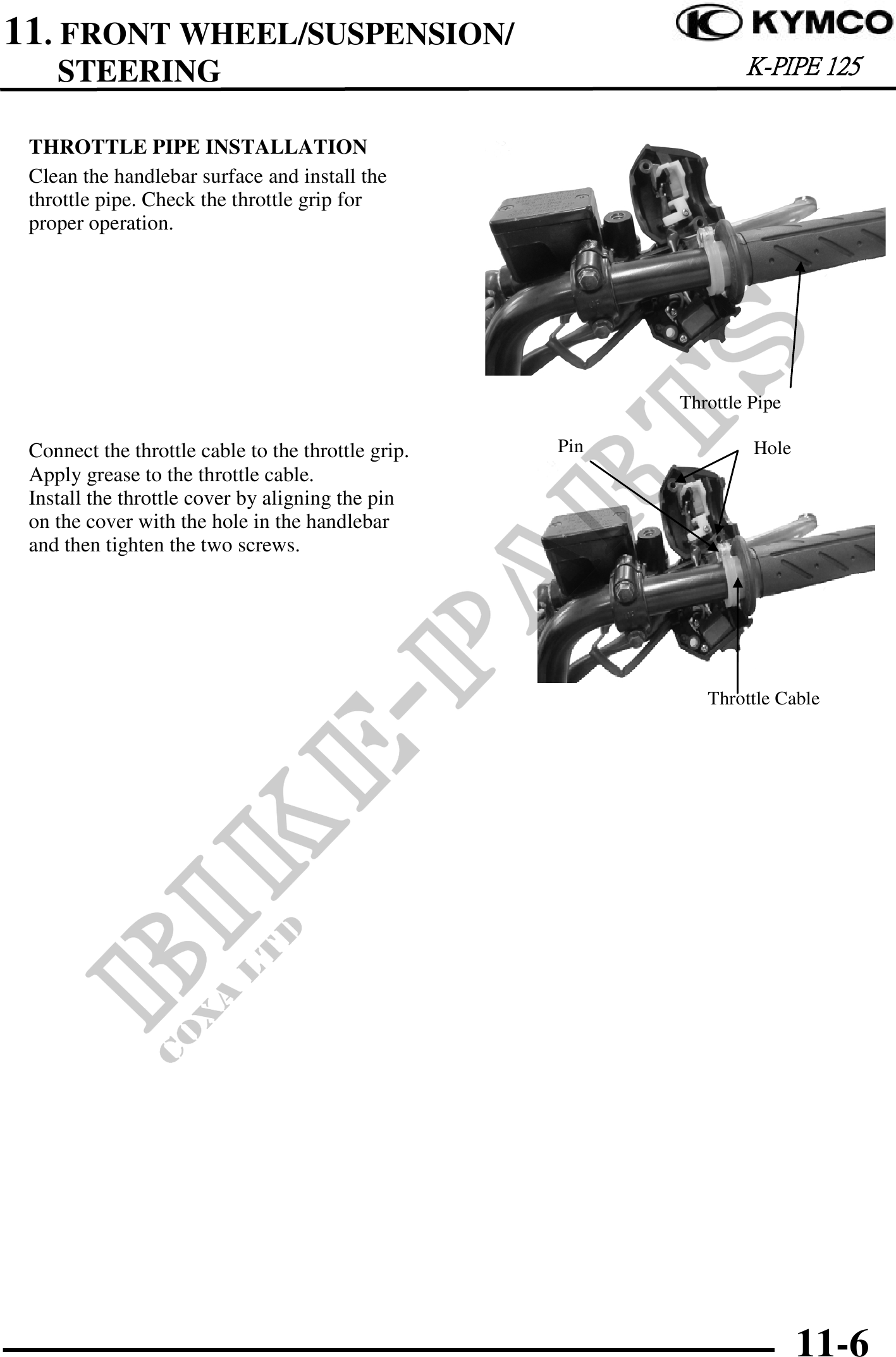 11. FRONT WHEEL/SUSPENSION/ STEERING

KYMCO
K-PIPE 125

THROTTLE PIPE INSTALLATION
Clean the handlebar surface and install the throttle pipe. Check the throttle grip for proper operation.

Throttle Pipe

Connect the throttle cable to the throttle grip.
Apply grease to the throttle cable.
Install the throttle cover by aligning the pin on the cover with the hole in the handlebar and then tighten the two screws.

Pin
Hole
Throttle Cable

BIKE-PARTS
COXA LTD

11-6