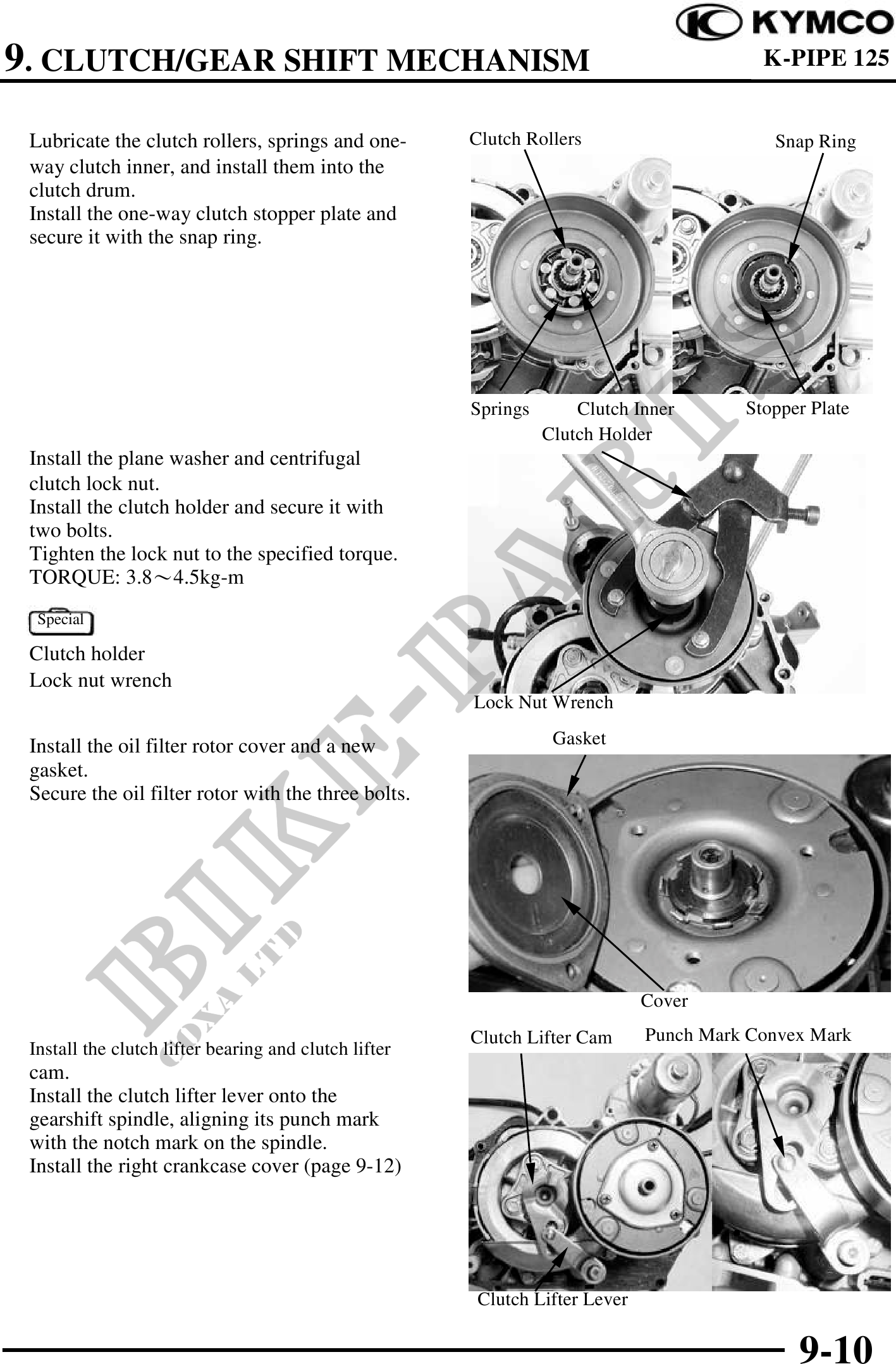 KYMCO
9. CLUTCH/GEAR SHIFT MECHANISM
K-PIPE 125

Lubricate the clutch rollers, springs and one-way clutch inner, and install them into the clutch drum.
Install the one-way clutch stopper plate and secure it with the snap ring.

Clutch Rollers
Snap Ring
Springs
Clutch Inner
Stopper Plate

Install the plane washer and centrifugal clutch lock nut.
Install the clutch holder and secure it with two bolts.
Tighten the lock nut to the specified torque.
TORQUE: 3.8～4.5kg-m

Special
Clutch holder
Lock nut wrench

Clutch Holder
Lock Nut Wrench

Install the oil filter rotor cover and a new gasket.
Secure the oil filter rotor with the three bolts.

Gasket
Cover

Install the clutch lifter bearing and clutch lifter cam.
Install the clutch lifter lever onto the gearshift spindle, aligning its punch mark with the notch mark on the spindle.
Install the right crankcase cover (page 9-12)

Clutch Lifter Cam
Punch Mark Convex Mark
Clutch Lifter Lever

BIKE-PARTS
COXA LTD

9-10