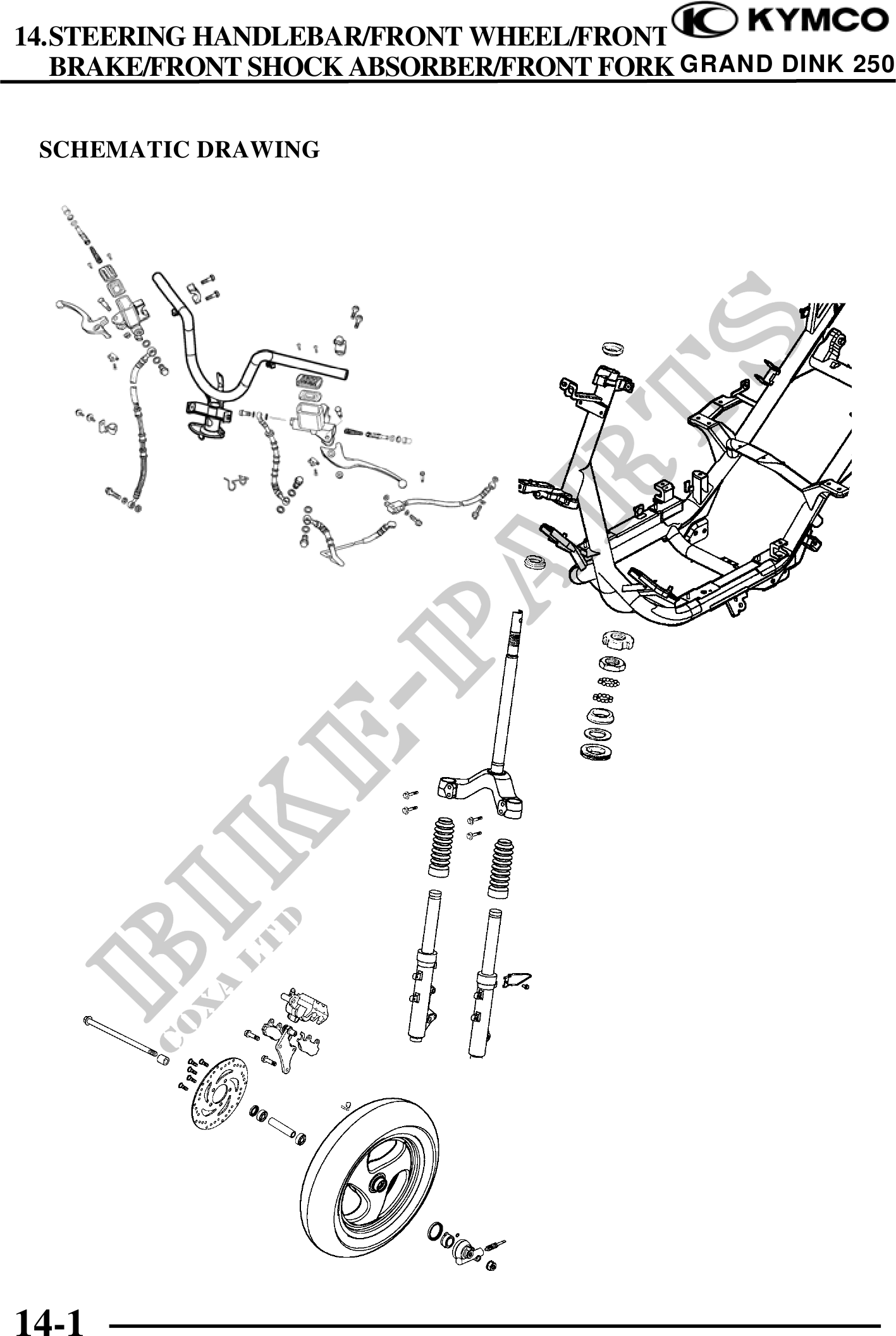 14.STEERING HANDLEBAR/FRONT WHEEL/FRONT BRAKE/FRONT SHOCK ABSORBER/FRONT FORK

KYMCO
GRAND DINK 250

SCHEMATIC DRAWING

BIKE-PARTS
COXA LTD

14-1