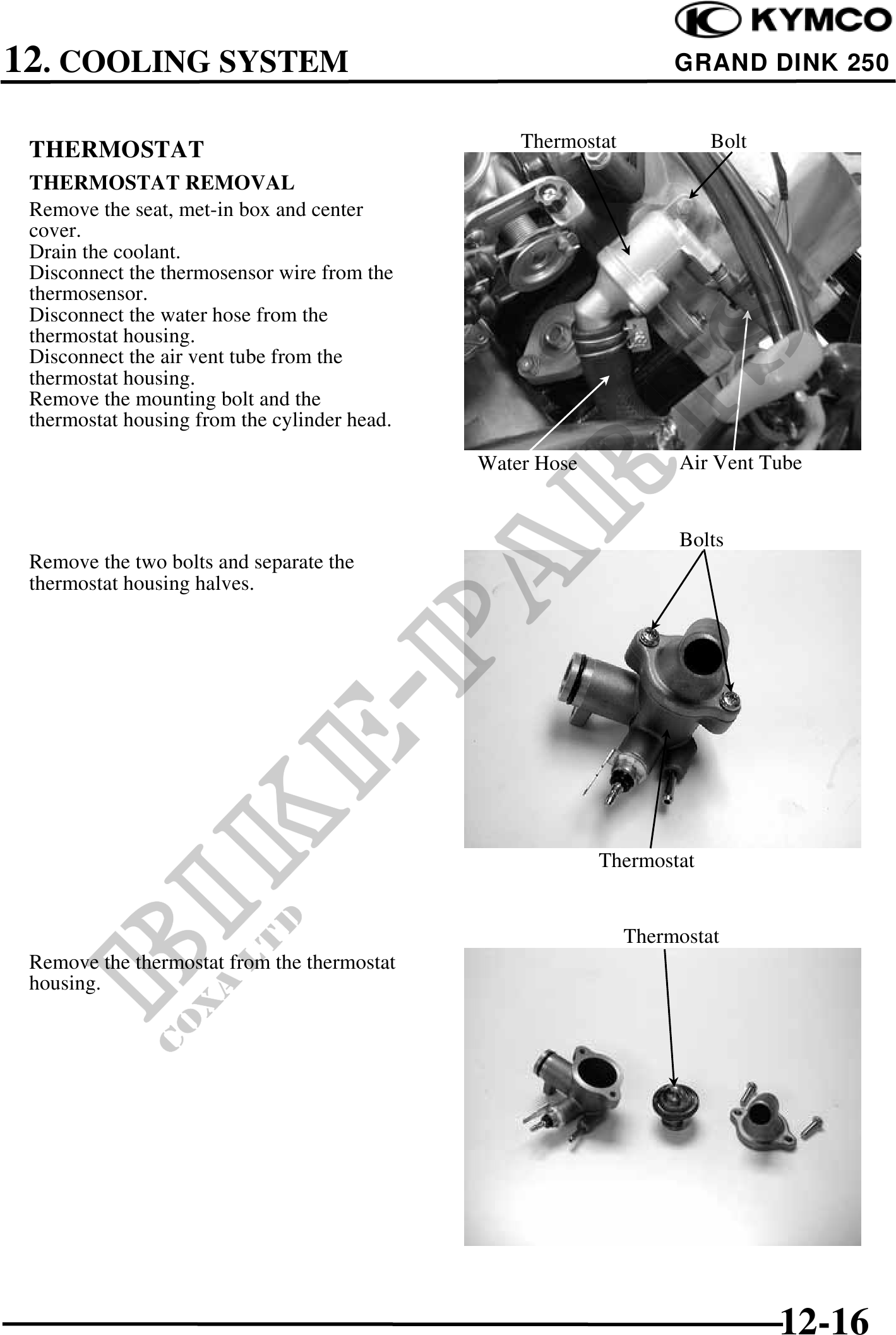 KYMCO

12. COOLING SYSTEM

GRAND DINK 250

THERMOSTAT

THERMOSTAT REMOVAL

Remove the seat, met-in box and center cover.
Drain the coolant.
Disconnect the thermosensor wire from the thermosensor.
Disconnect the water hose from the thermostat housing.
Disconnect the air vent tube from the thermostat housing.
Remove the mounting bolt and the thermostat housing from the cylinder head.

Thermostat

Bolt

Water Hose

Air Vent Tube

Remove the two bolts and separate the thermostat housing halves.

Bolts

Thermostat

Remove the thermostat from the thermostat housing.

Thermostat

BIKE-PARTS

COXA LTD

12-16