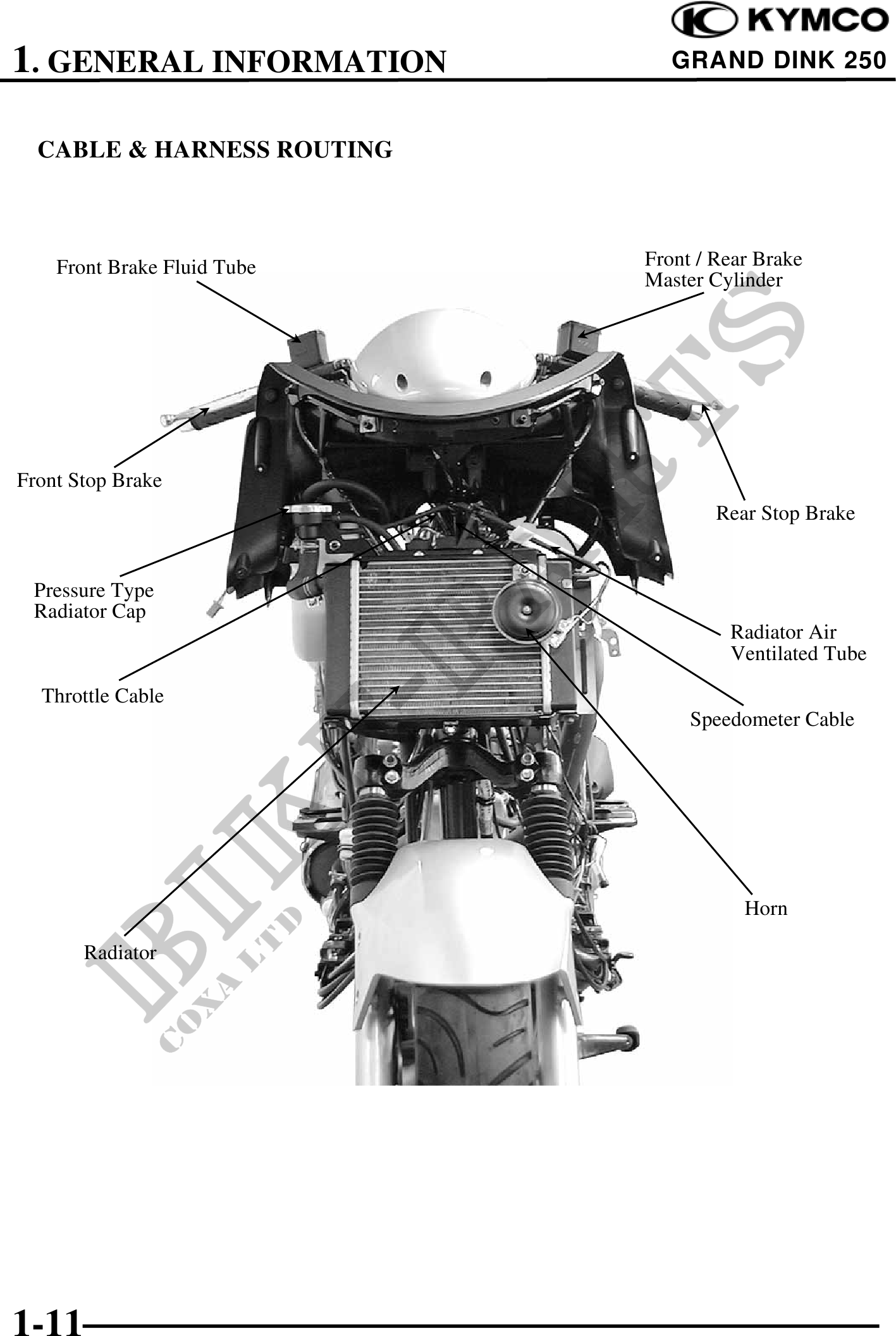 KYMCO
1. GENERAL INFORMATION
GRAND DINK 250

CABLE & HARNESS ROUTING

Front Brake Fluid Tube

Front / Rear Brake Master Cylinder

Front Stop Brake

Rear Stop Brake

Pressure Type Radiator Cap

Radiator Air Ventilated Tube

Throttle Cable

Speedometer Cable

Horn

Radiator

BIKE PARTS
COXA LTD

1-11