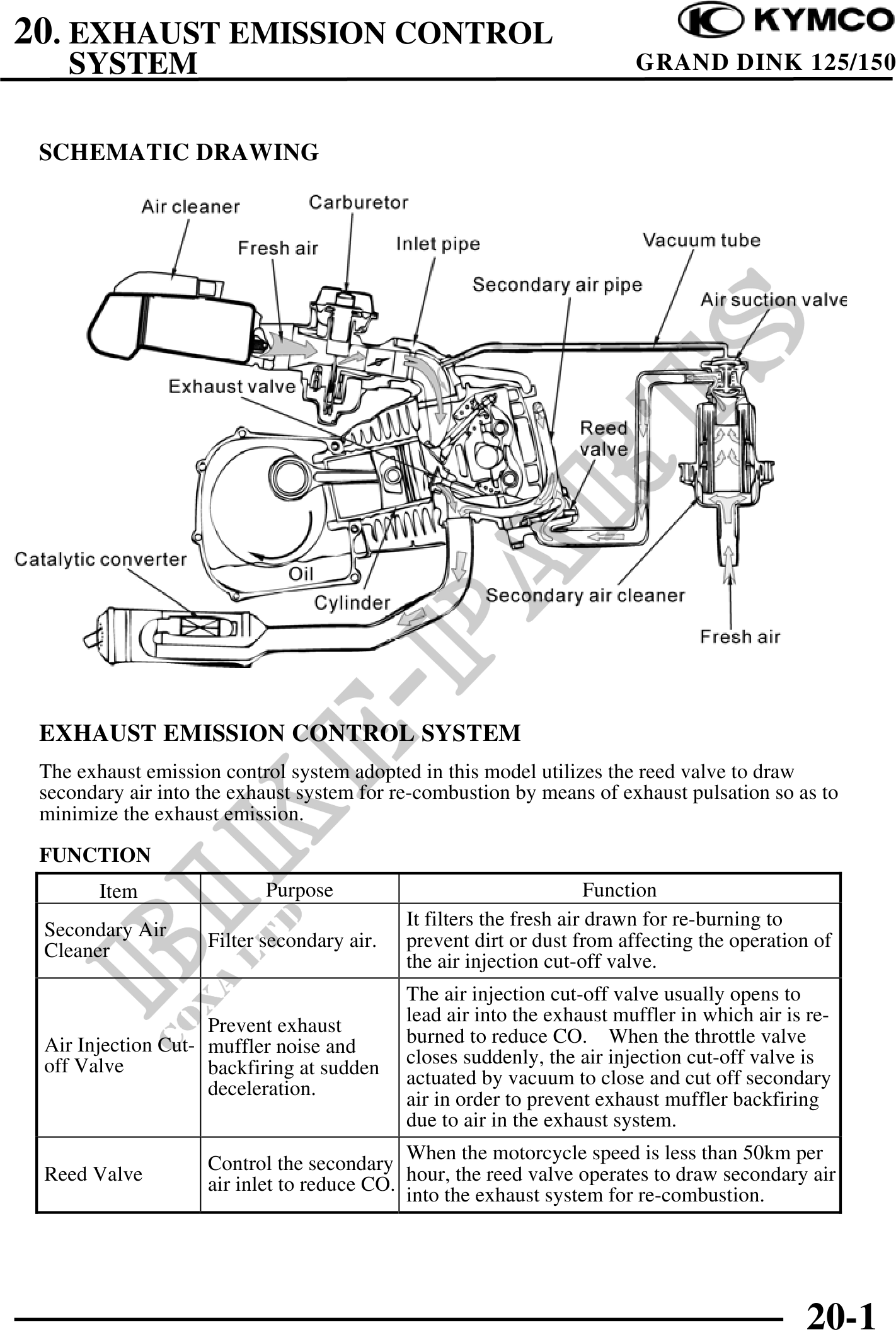 20. EXHAUST EMISSION CONTROL SYSTEM

KYMCO

GRAND DINK 125/150

SCHEMATIC DRAWING

Air cleaner
Carburetor
Fresh air
Inlet pipe
Vacuum tube
Secondary air pipe
Air suction valve
Exhaust valve
Reed valve
Catalytic converter
Oil
Cylinder
Secondary air cleaner
Fresh air

BIKE-PARTS
COXA LTD

EXHAUST EMISSION CONTROL SYSTEM

The exhaust emission control system adopted in this model utilizes the reed valve to draw secondary air into the exhaust system for re-combustion by means of exhaust pulsation so as to minimize the exhaust emission.

FUNCTION

| Item | Purpose | Function |
|---|---|---|
| Secondary Air Cleaner | Filter secondary air. | It filters the fresh air drawn for re-burning to prevent dirt or dust from affecting the operation of the air injection cut-off valve. |
| Air Injection Cut-off Valve | Prevent exhaust muffler noise and backfiring at sudden deceleration. | The air injection cut-off valve usually opens to lead air into the exhaust muffler in which air is re-burned to reduce CO. When the throttle valve closes suddenly, the air injection cut-off valve is actuated by vacuum to close and cut off secondary air in order to prevent exhaust muffler backfiring due to air in the exhaust system. |
| Reed Valve | Control the secondary air inlet to reduce CO. | When the motorcycle speed is less than 50km per hour, the reed valve operates to draw secondary air into the exhaust system for re-combustion. |

20-1