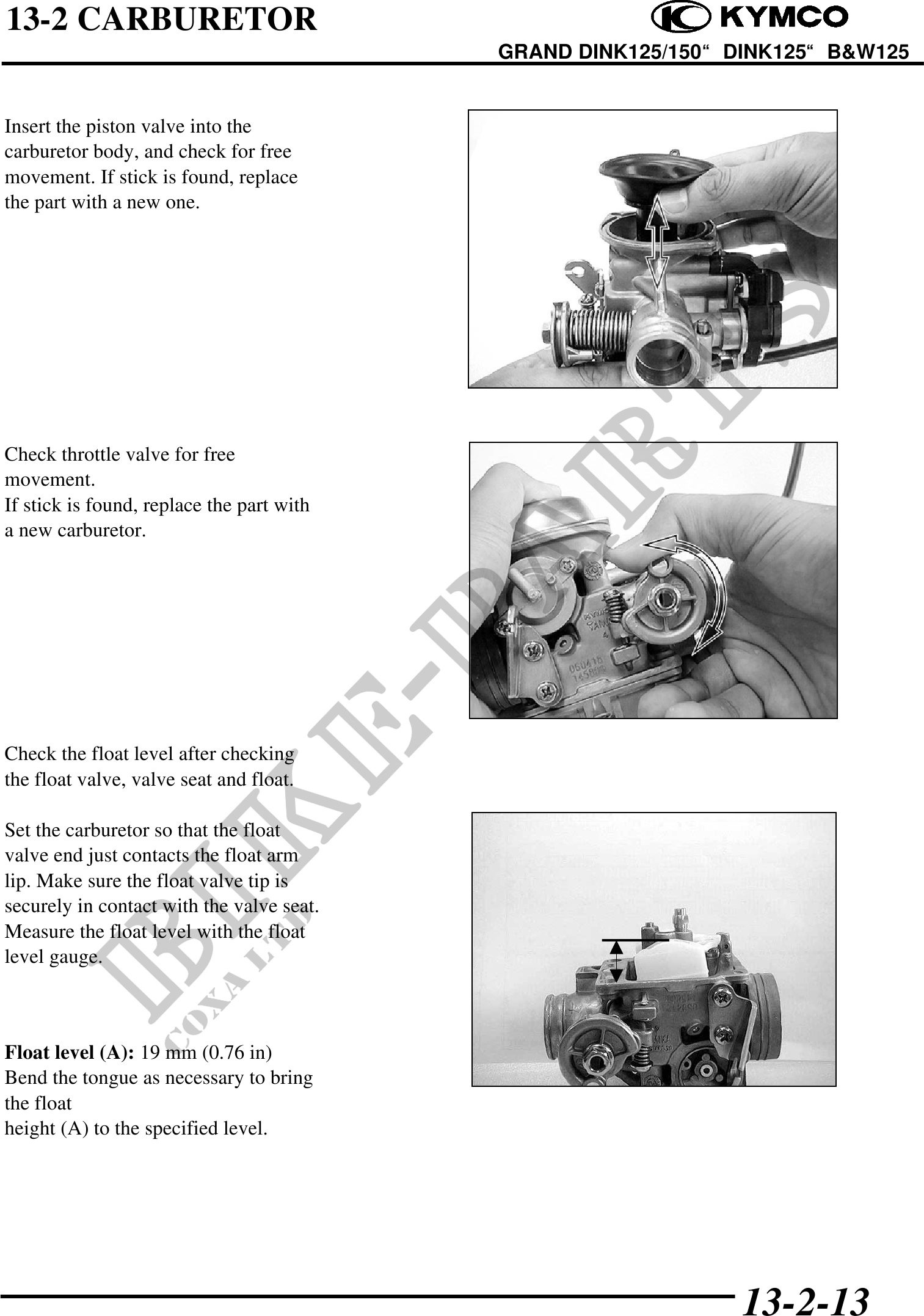 13-2 CARBURETOR

KYMCO
GRAND DINK125/150“ DINK125“ B&W125

Insert the piston valve into the carburetor body, and check for free movement. If stick is found, replace the part with a new one.

Check throttle valve for free movement.
If stick is found, replace the part with a new carburetor.

Check the float level after checking the float valve, valve seat and float.

Set the carburetor so that the float valve end just contacts the float arm lip. Make sure the float valve tip is securely in contact with the valve seat. Measure the float level with the float level gauge.

**Float level (A):** 19 mm (0.76 in)
Bend the tongue as necessary to bring the float
height (A) to the specified level.

BIKE-PARTS
COXA LTD

13-2-13