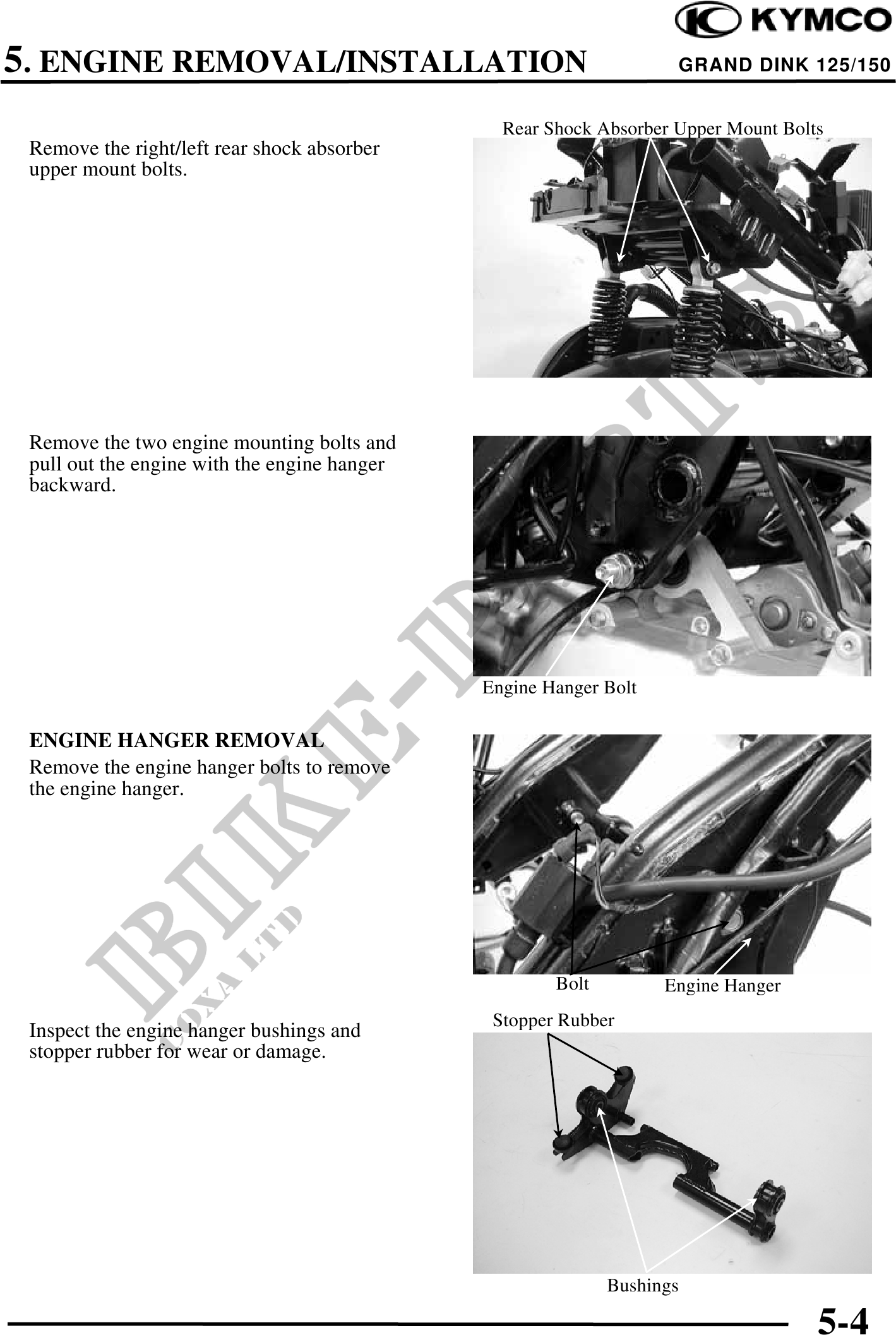 KYMCO

5. ENGINE REMOVAL/INSTALLATION

GRAND DINK 125/150

Remove the right/left rear shock absorber upper mount bolts.

Rear Shock Absorber Upper Mount Bolts

Remove the two engine mounting bolts and pull out the engine with the engine hanger backward.

Engine Hanger Bolt

ENGINE HANGER REMOVAL

Remove the engine hanger bolts to remove the engine hanger.

Bolt

Engine Hanger

Inspect the engine hanger bushings and stopper rubber for wear or damage.

Stopper Rubber

Bushings

BIKE-PARTS

COXA LTD

5-4