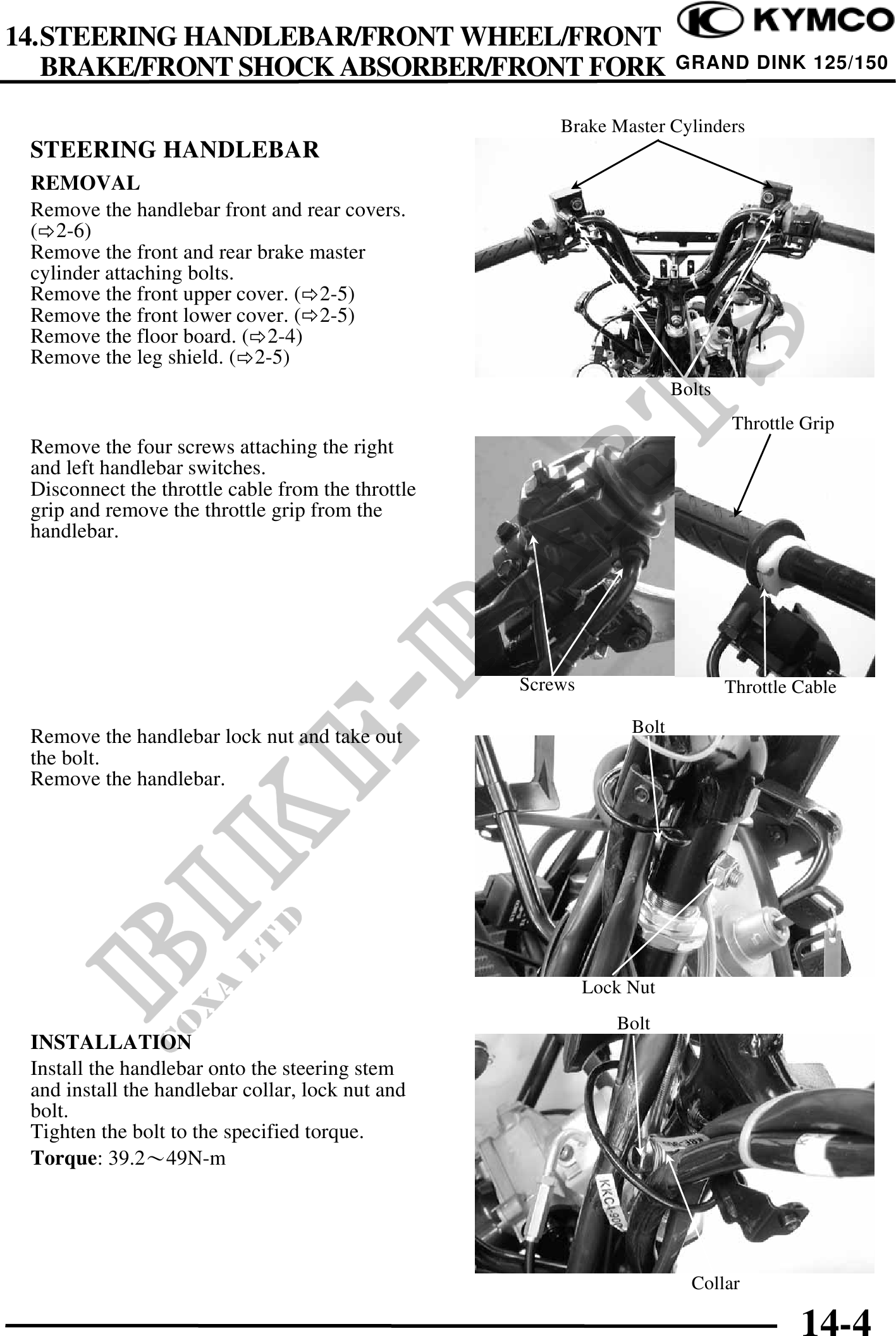 14.STEERING HANDLEBAR/FRONT WHEEL/FRONT BRAKE/FRONT SHOCK ABSORBER/FRONT FORK

KYMCO
GRAND DINK 125/150

STEERING HANDLEBAR
REMOVAL
Remove the handlebar front and rear covers. (⇨2-6)
Remove the front and rear brake master cylinder attaching bolts.
Remove the front upper cover. (⇨2-5)
Remove the front lower cover. (⇨2-5)
Remove the floor board. (⇨2-4)
Remove the leg shield. (⇨2-5)

Brake Master Cylinders
Bolts

Remove the four screws attaching the right and left handlebar switches.
Disconnect the throttle cable from the throttle grip and remove the throttle grip from the handlebar.

Throttle Grip
Screws
Throttle Cable

Remove the handlebar lock nut and take out the bolt.
Remove the handlebar.

Bolt
Lock Nut

INSTALLATION
Install the handlebar onto the steering stem and install the handlebar collar, lock nut and bolt.
Tighten the bolt to the specified torque.
Torque: 39.2～49N-m

Bolt
Collar

BIKE-PARTS
COXA LTD

14-4