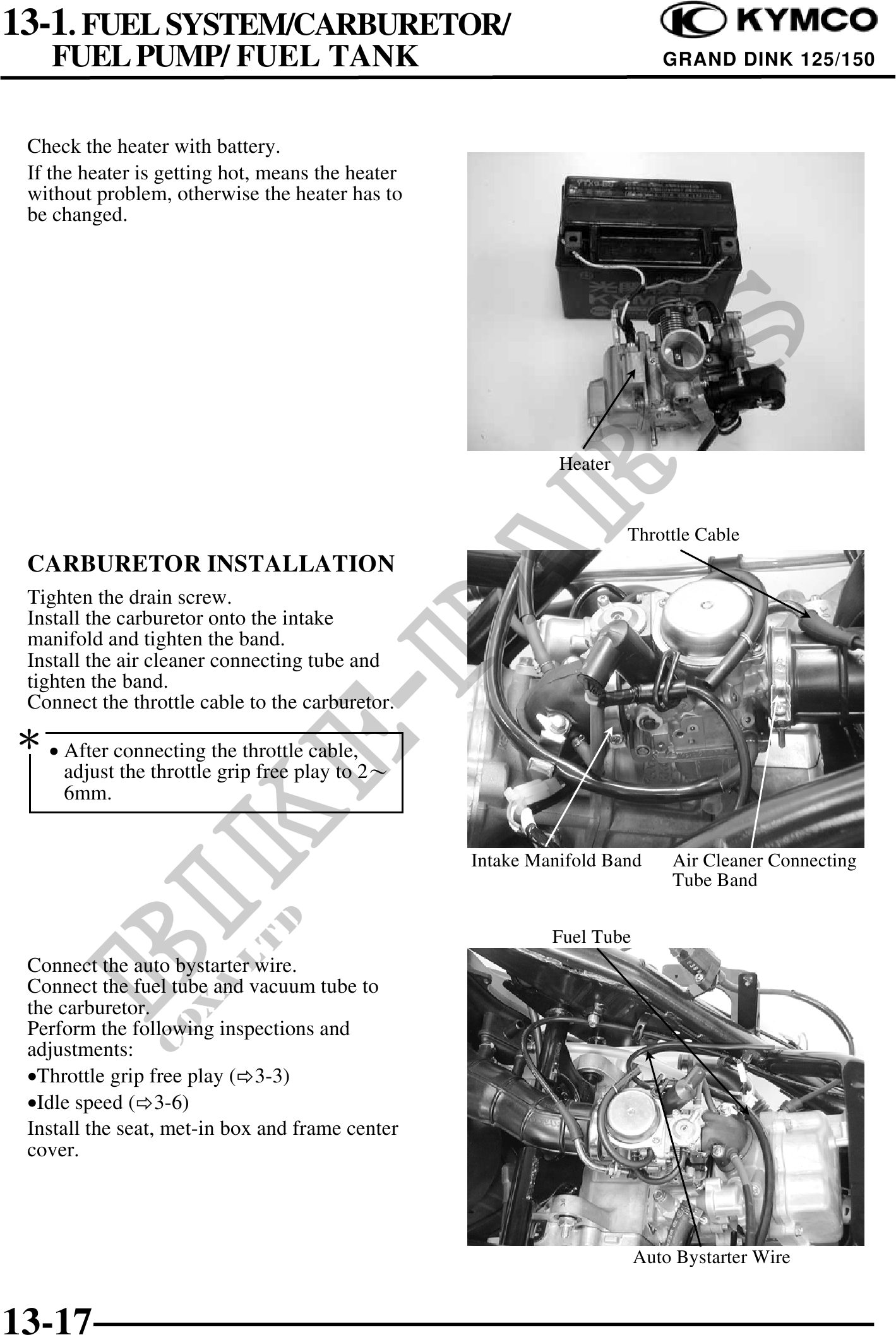 13-1. FUEL SYSTEM/CARBURETOR/
FUEL PUMP/ FUEL TANK

KYMCO
GRAND DINK 125/150

Check the heater with battery.

If the heater is getting hot, means the heater without problem, otherwise the heater has to be changed.

Heater

CARBURETOR INSTALLATION

Tighten the drain screw.
Install the carburetor onto the intake manifold and tighten the band.
Install the air cleaner connecting tube and tighten the band.
Connect the throttle cable to the carburetor.

*
• After connecting the throttle cable, adjust the throttle grip free play to 2～6mm.

Throttle Cable

Intake Manifold Band

Air Cleaner Connecting Tube Band

Connect the auto bystarter wire.
Connect the fuel tube and vacuum tube to the carburetor.
Perform the following inspections and adjustments:

•Throttle grip free play (⇨3-3)

•Idle speed (⇨3-6)

Install the seat, met-in box and frame center cover.

Fuel Tube

Auto Bystarter Wire

BIKE-PARTS
CO. LTD

13-17