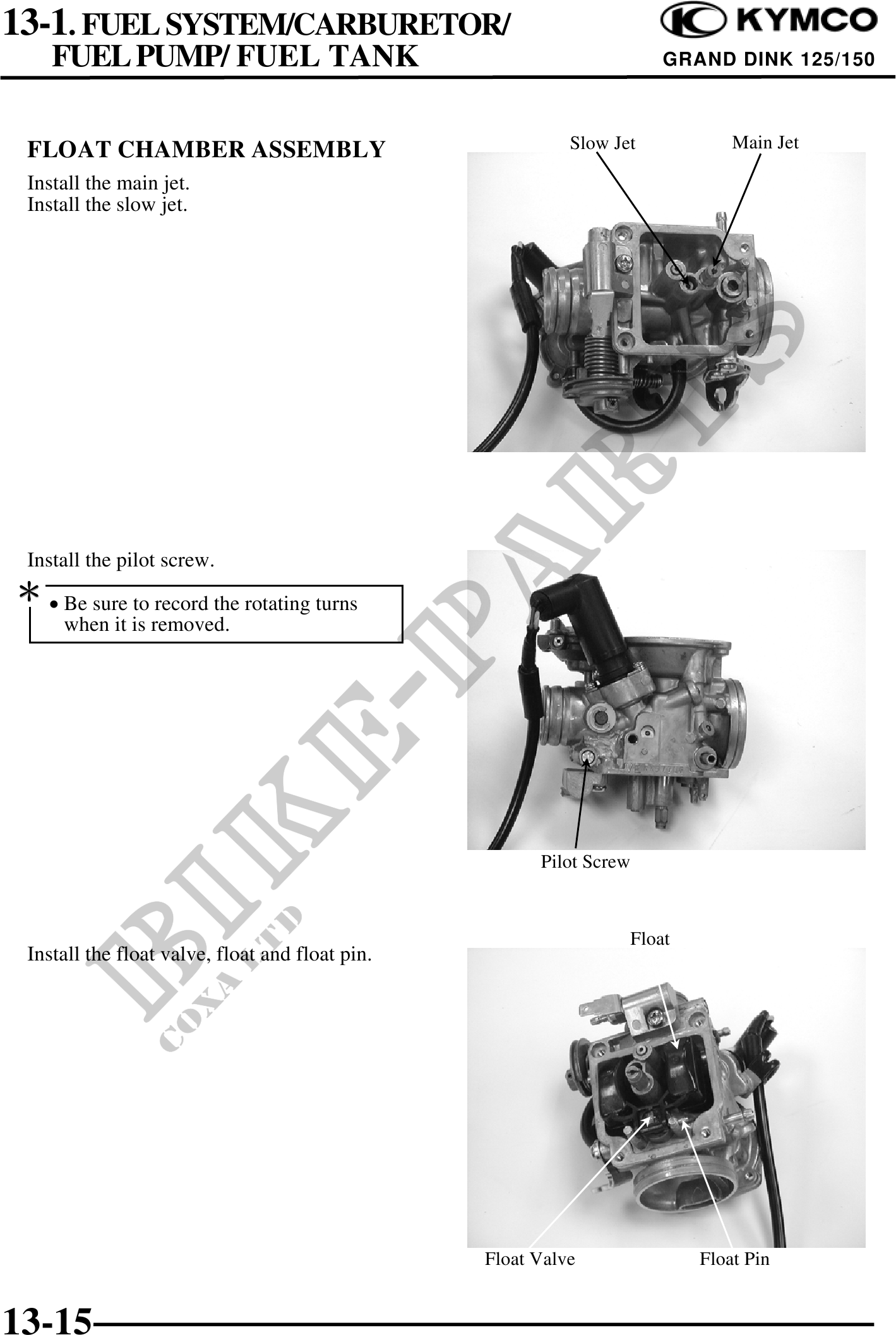 13-1. FUEL SYSTEM/CARBURETOR/ FUEL PUMP/ FUEL TANK

KYMCO
GRAND DINK 125/150

FLOAT CHAMBER ASSEMBLY

Install the main jet.
Install the slow jet.

Slow Jet
Main Jet

Install the pilot screw.

* • Be sure to record the rotating turns when it is removed.

Pilot Screw

Install the float valve, float and float pin.

Float

Float Valve
Float Pin

BIKE-PARTS
COXA LTD

13-15