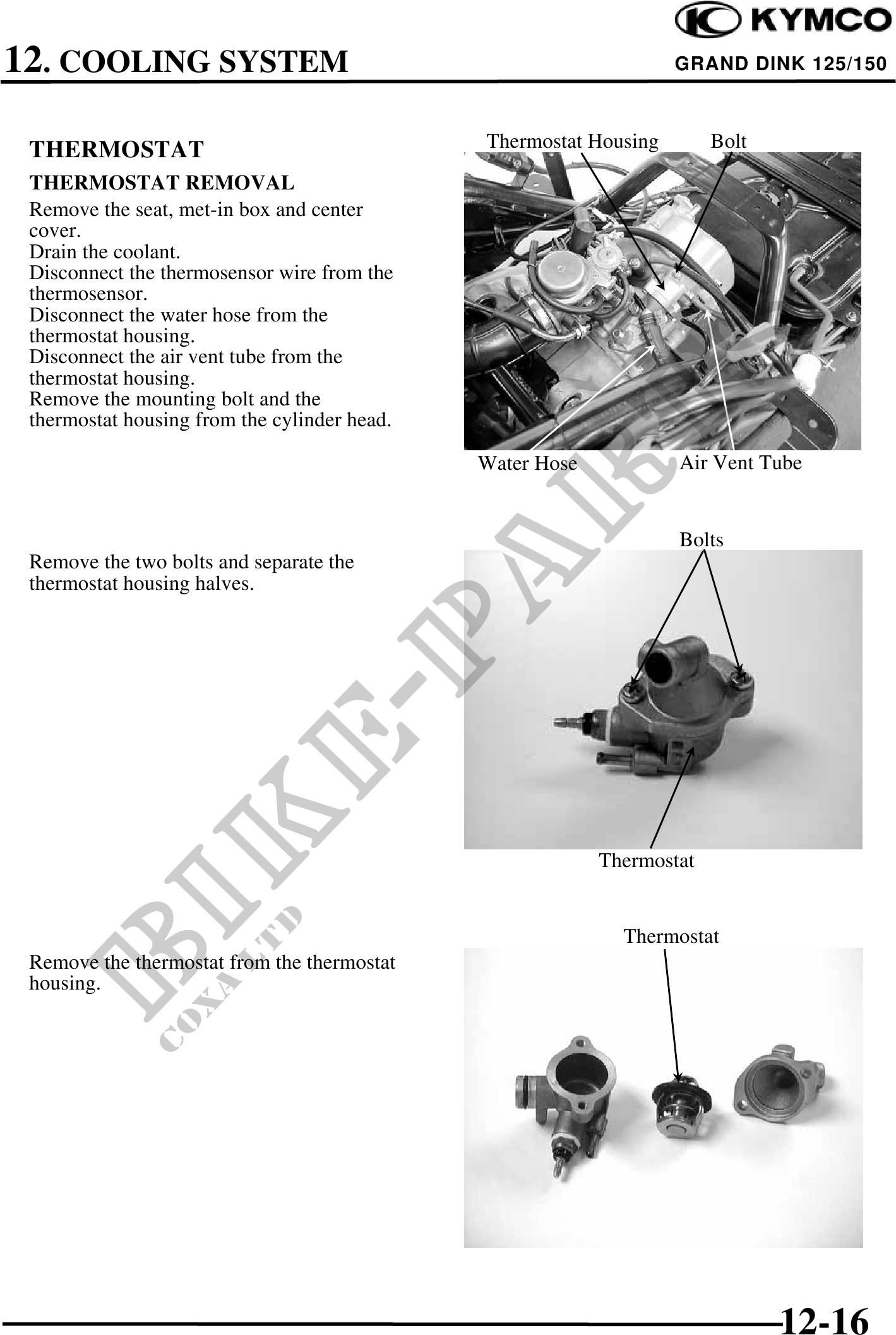 KYMCO
12. COOLING SYSTEM
GRAND DINK 125/150

THERMOSTAT

THERMOSTAT REMOVAL

Remove the seat, met-in box and center cover.
Drain the coolant.
Disconnect the thermosensor wire from the thermosensor.
Disconnect the water hose from the thermostat housing.
Disconnect the air vent tube from the thermostat housing.
Remove the mounting bolt and the thermostat housing from the cylinder head.

Thermostat Housing
Bolt
Water Hose
Air Vent Tube

Remove the two bolts and separate the thermostat housing halves.

Bolts
Thermostat

Remove the thermostat from the thermostat housing.

Thermostat

BIKE-PARTS
COXA LTD

12-16