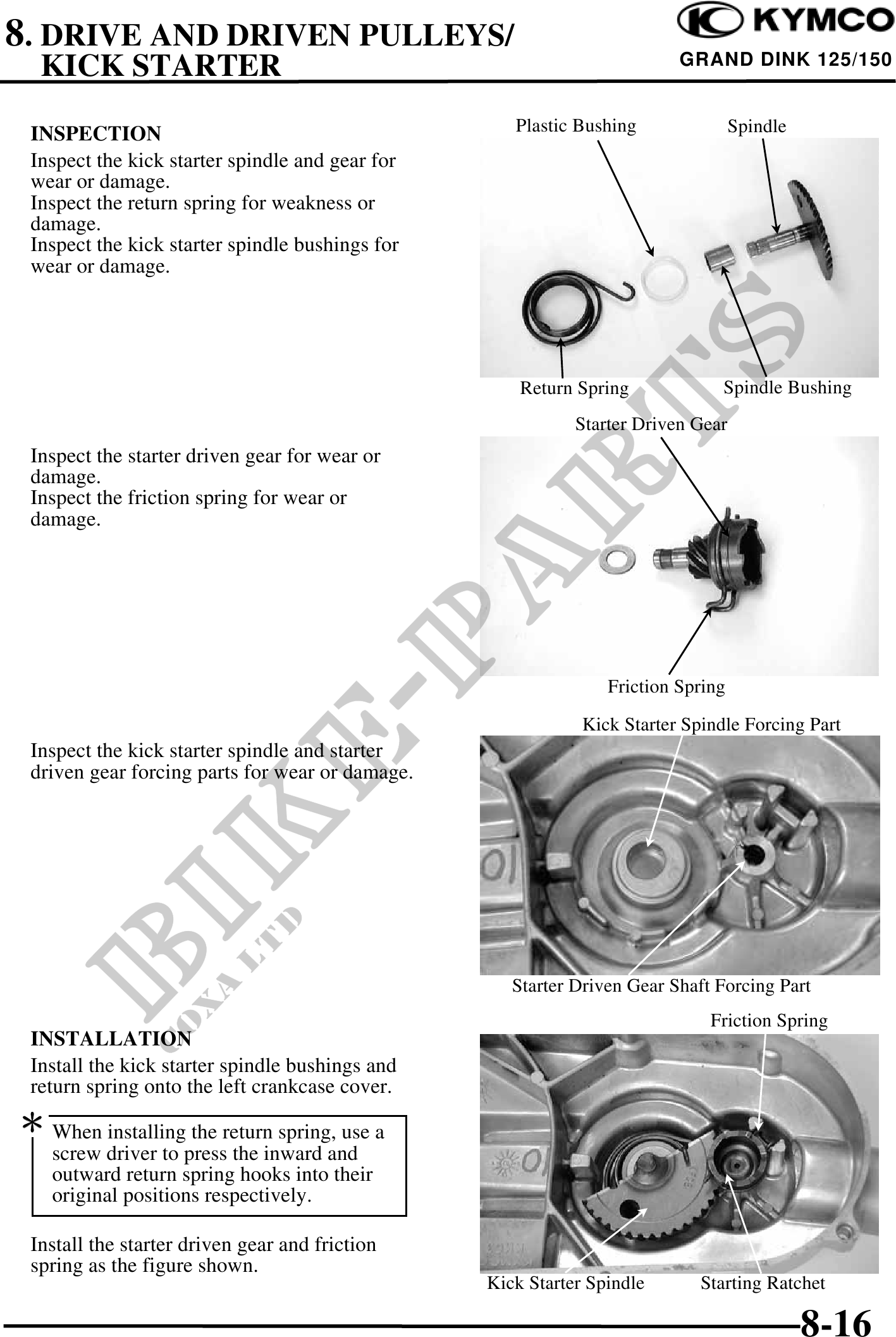 8. DRIVE AND DRIVEN PULLEYS/ KICK STARTER

KYMCO
GRAND DINK 125/150

INSPECTION
Inspect the kick starter spindle and gear for wear or damage.
Inspect the return spring for weakness or damage.
Inspect the kick starter spindle bushings for wear or damage.

Plastic Bushing
Spindle
Return Spring
Spindle Bushing

Inspect the starter driven gear for wear or damage.
Inspect the friction spring for wear or damage.

Starter Driven Gear
Friction Spring

Inspect the kick starter spindle and starter driven gear forcing parts for wear or damage.

Kick Starter Spindle Forcing Part
Starter Driven Gear Shaft Forcing Part

INSTALLATION
Install the kick starter spindle bushings and return spring onto the left crankcase cover.

*
When installing the return spring, use a screw driver to press the inward and outward return spring hooks into their original positions respectively.

Install the starter driven gear and friction spring as the figure shown.

Friction Spring
Kick Starter Spindle
Starting Ratchet

BIKE-PARTS
COXA LTD

8-16